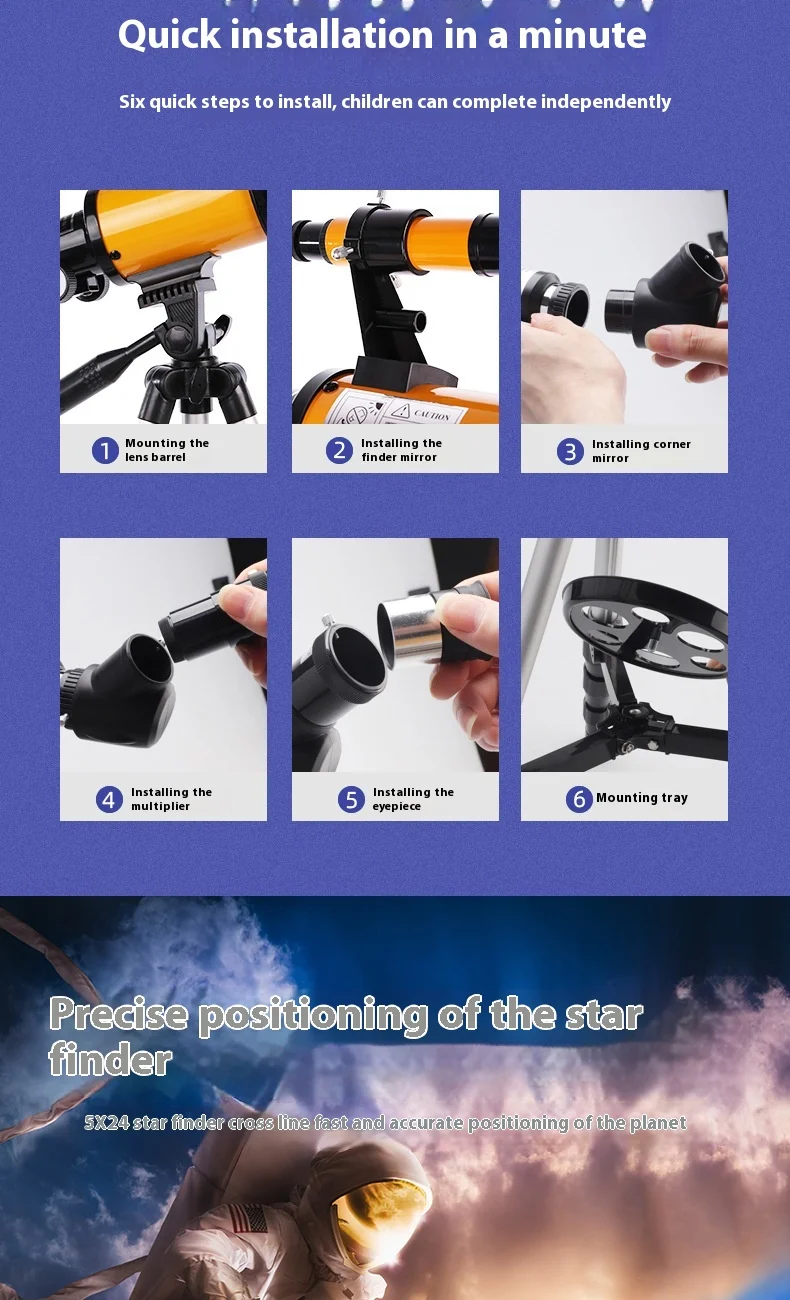 Quick installation in a minute

Six quick steps to install, children can complete independently

CAUTION

1 Mounting the lens barrel

2 Installing the finder mirror

3 Installing corner mirror

4 Installing the multiplier

5 Installing the eyepiece

6 Mounting tray

Precise positioning of the star finder

5X24 star finder cross line fast and accurate positioning of the planet