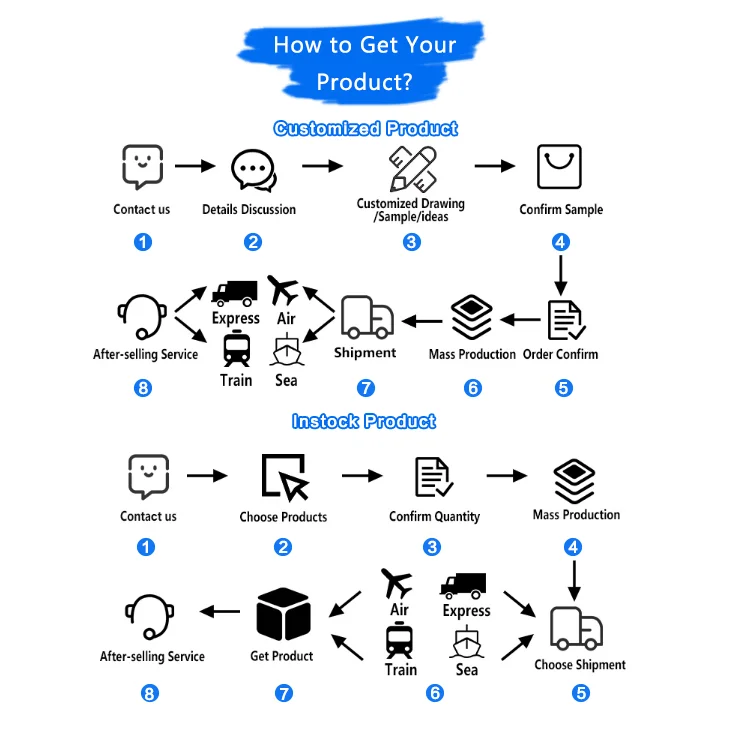 How to Get Your Product?

Customized Product

Contact us
1

Details Discussion
2

Customized Drawing /Sample/ideas
3

Confirm Sample
4

Order Confirm
5

Mass Production
6

Shipment
7

Express
Air
Train
Sea

After-selling Service
8

Instock Product

Contact us
1

Choose Products
2

Confirm Quantity
3

Mass Production
4

Choose Shipment
5

Air
Express
Train
Sea
6

Get Product
7

After-selling Service
8