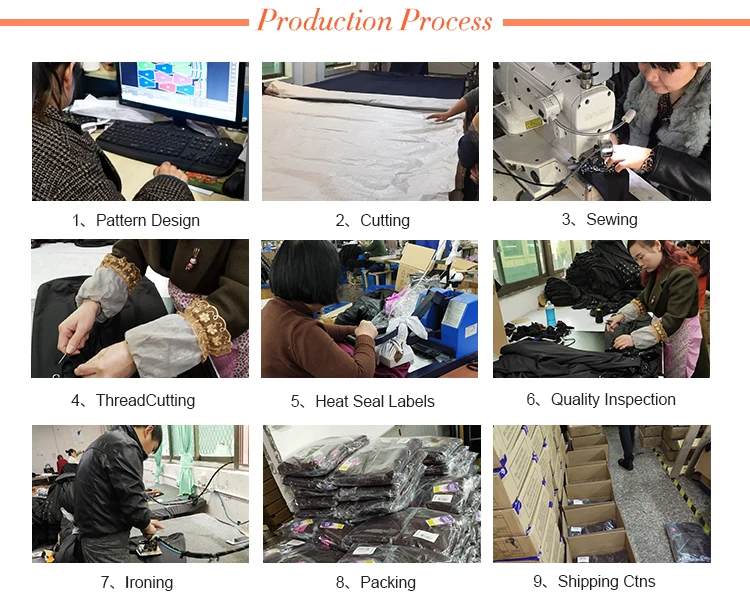 Production Process

1、Pattern Design

2、Cutting

3、Sewing

4、ThreadCutting

5、Heat Seal Labels

6、Quality Inspection

7、Ironing

8、Packing

9、Shipping Ctns