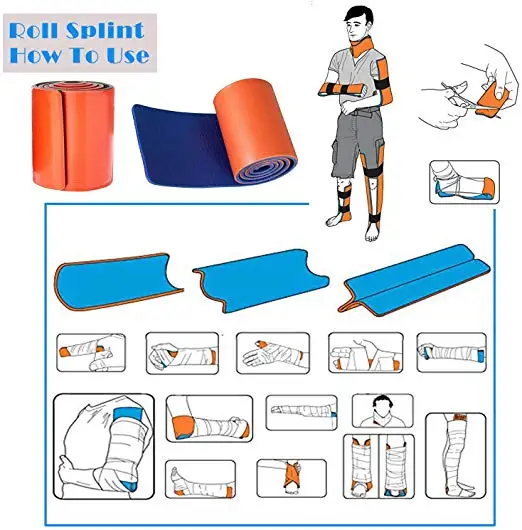 Roll Splint
How To Use