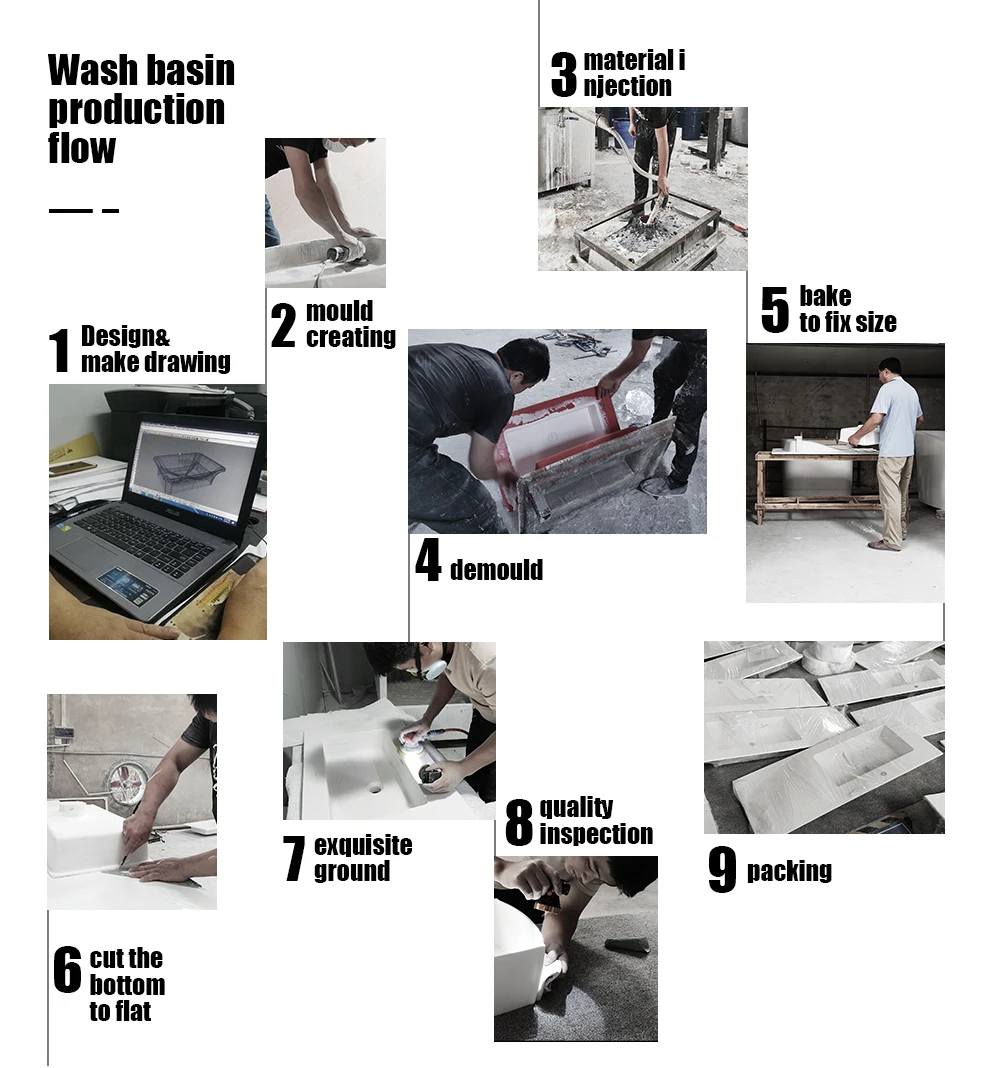 Wash basin production flow

1 Design& make drawing

2 mould creating

3 material i njection

4 demould

5 bake to fix size

6 cut the bottom to flat

7 exquisite ground

8 quality inspection

9 packing