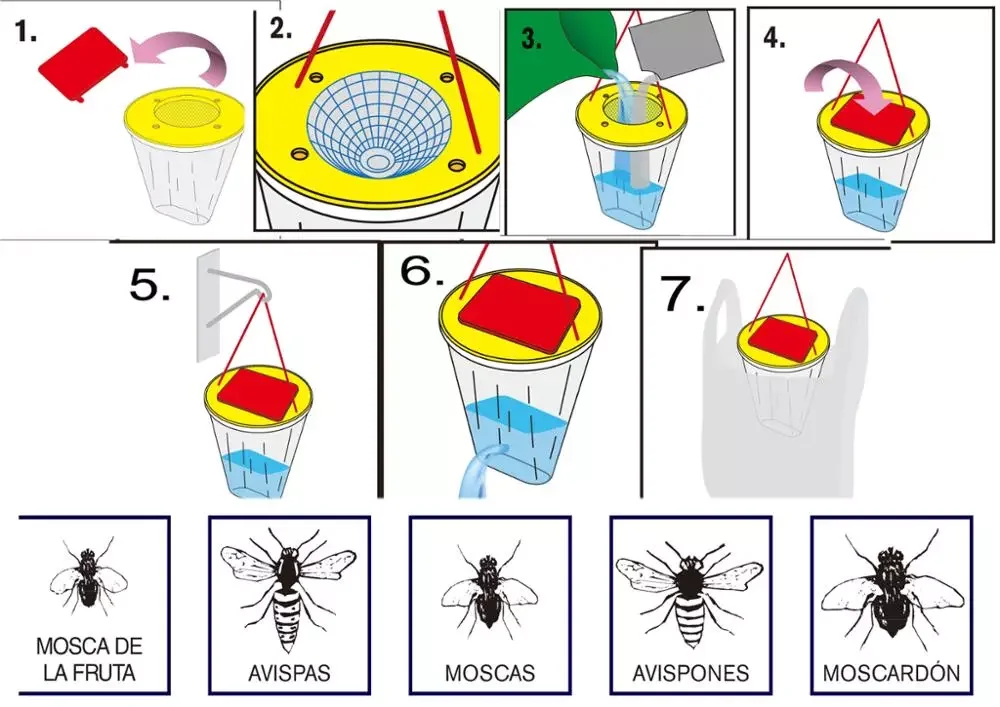 1.

2.

3.

4.

5.

6.

7.

MOSCA DE LA FRUTA

AVISPAS

MOSCAS

AVISPONES

MOSCARDÓN