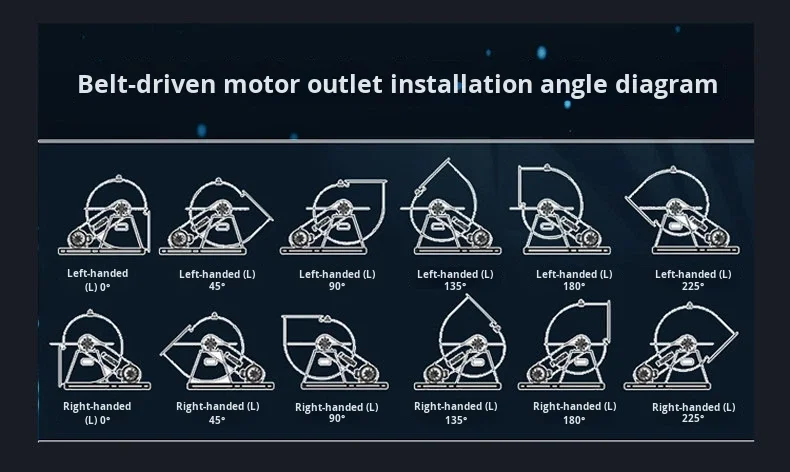 Belt-driven motor outlet installation angle diagram

Left-handed (L) 0°

Left-handed (L) 45°

Left-handed (L) 90°

Left-handed (L) 135°

Left-handed (L) 180°

Left-handed (L) 225°

Right-handed (L) 0°

Right-handed (L) 45°

Right-handed (L) 90°

Right-handed (L) 135°

Right-handed (L) 180°

Right-handed (L) 225°