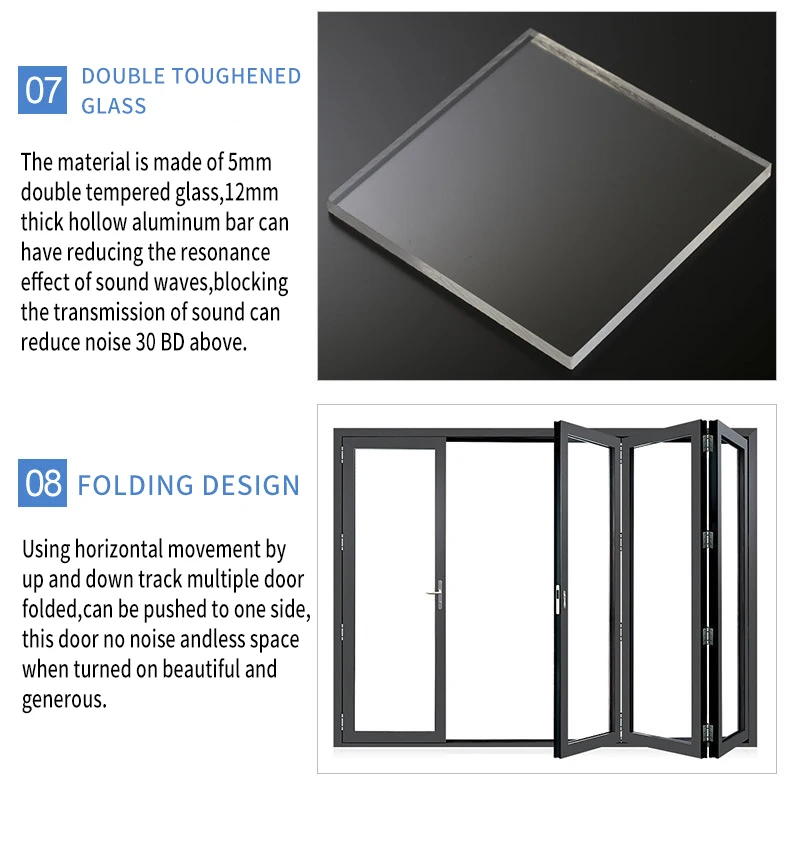 07 DOUBLE TOUGHENED GLASS

The material is made of 5mm double tempered glass,12mm thick hollow aluminum bar can have reducing the resonance effect of sound waves,blocking the transmission of sound can reduce noise 30 BD above.

08 FOLDING DESIGN

Using horizontal movement by up and down track multiple door folded,can be pushed to one side, this door no noise andless space when turned on beautiful and generous.