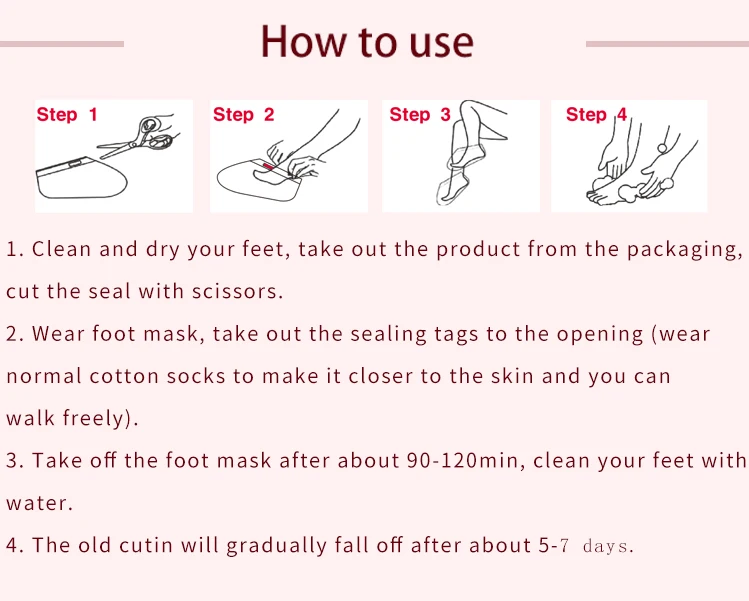 How to use

Step 1

Step 2

Step 3

Step 4

1. Clean and dry your feet, take out the product from the packaging, cut the seal with scissors.

2. Wear foot mask, take out the sealing tags to the opening (wear normal cotton socks to make it closer to the skin and you can walk freely).

3. Take off the foot mask after about 90-120min, clean your feet with water.

4. The old cutin will gradually fall off after about 5-7 days.