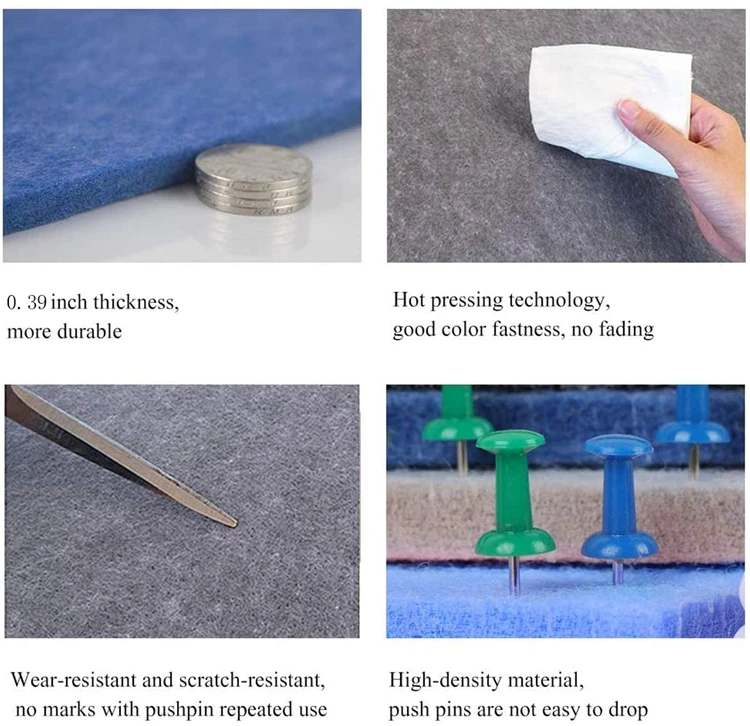 0. 39 inch thickness,
more durable

Hot pressing technology,
good color fastness, no fading

Wear-resistant and scratch-resistant,
no marks with pushpin repeated use

High-density material,
push pins are not easy to drop