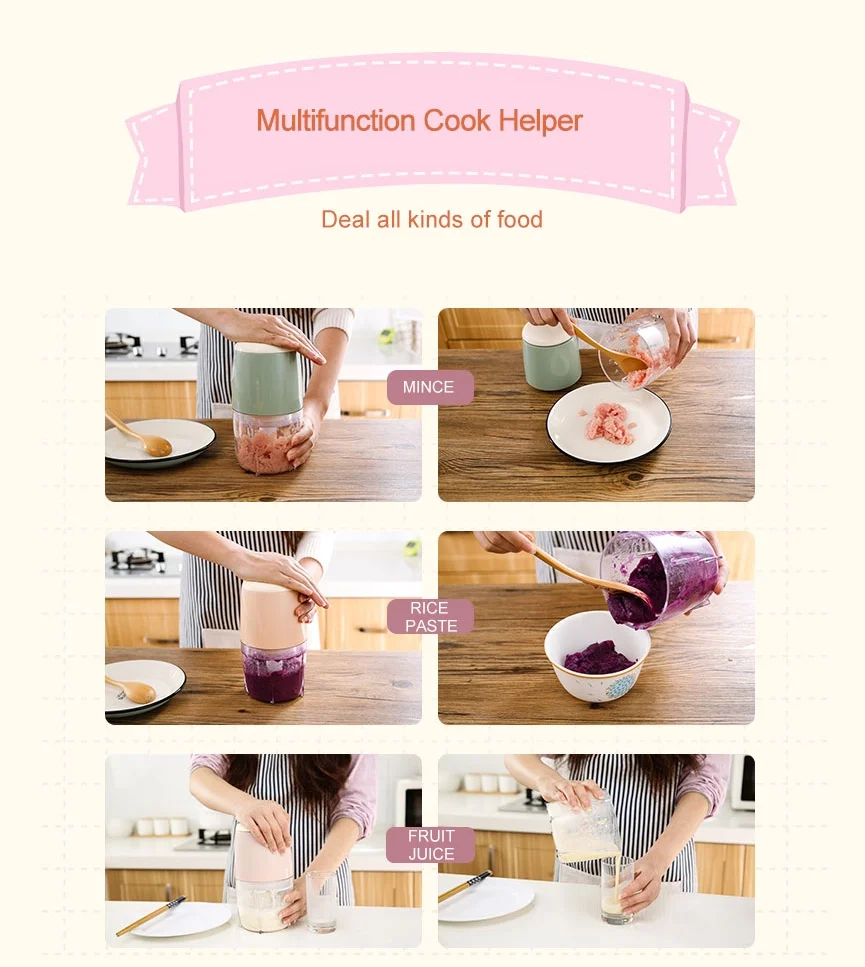 Multifunction Cook Helper

Deal all kinds of food

MINCE

RICE PASTE

FRUIT JUICE