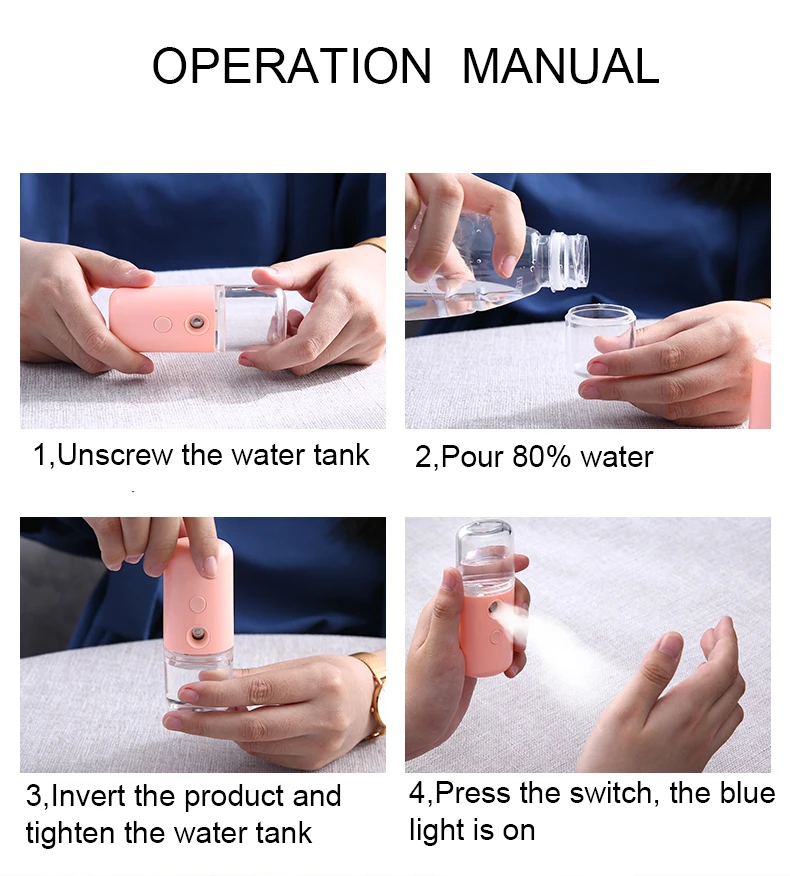 OPERATION MANUAL

1,Unscrew the water tank

2,Pour 80% water

3,Invert the product and tighten the water tank

4,Press the switch, the blue light is on