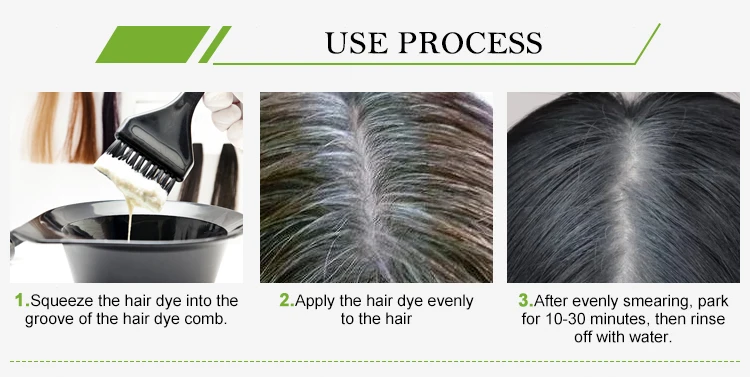 USE PROCESS

1.Squeeze the hair dye into the groove of the hair dye comb.

2.Apply the hair dye evenly to the hair

3.After evenly smearing, park for 10-30 minutes, then rinse off with water.