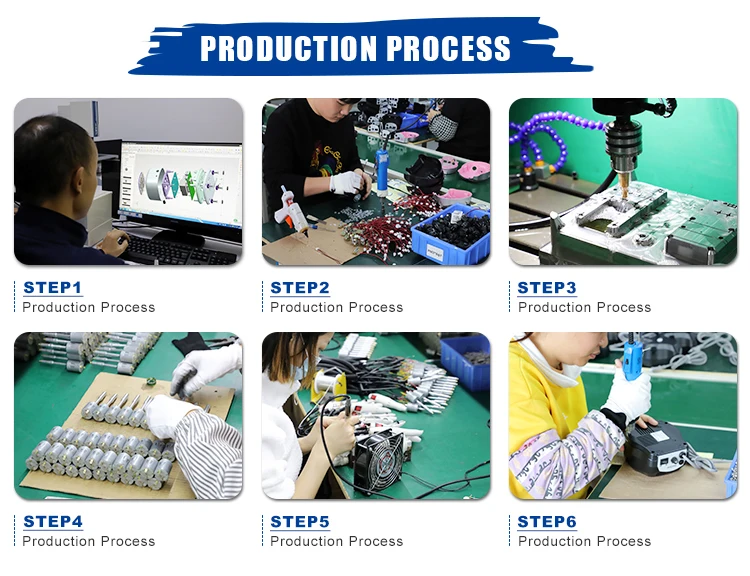 PRODUCTION PROCESS

STEP1
Production Process

STEP2
Production Process

STEP3
Production Process

STEP4
Production Process

STEP5
Production Process

STEP6
Production Process