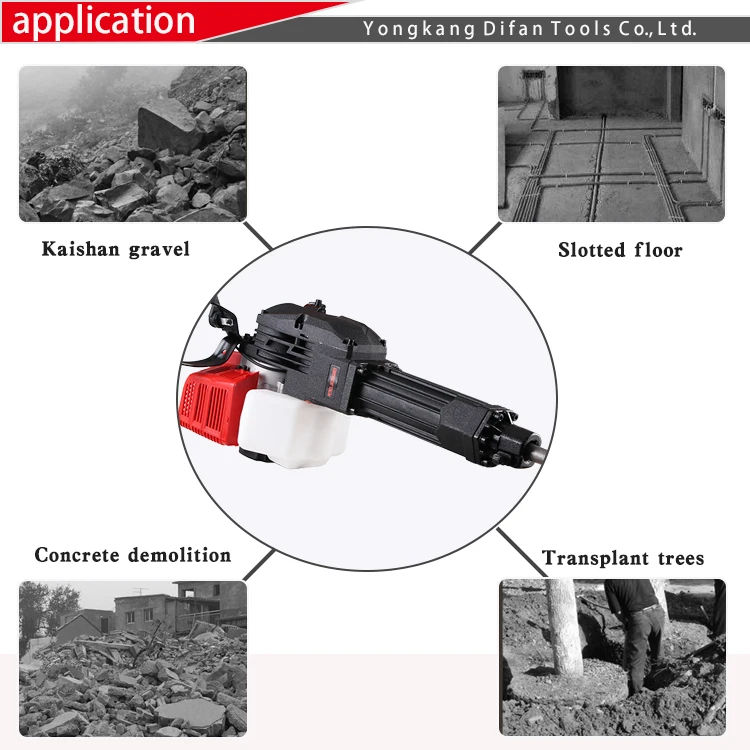 application

Yongkang Difan Tools Co.,Ltd.

Kaishan gravel

Slotted floor

Concrete demolition

Transplant trees