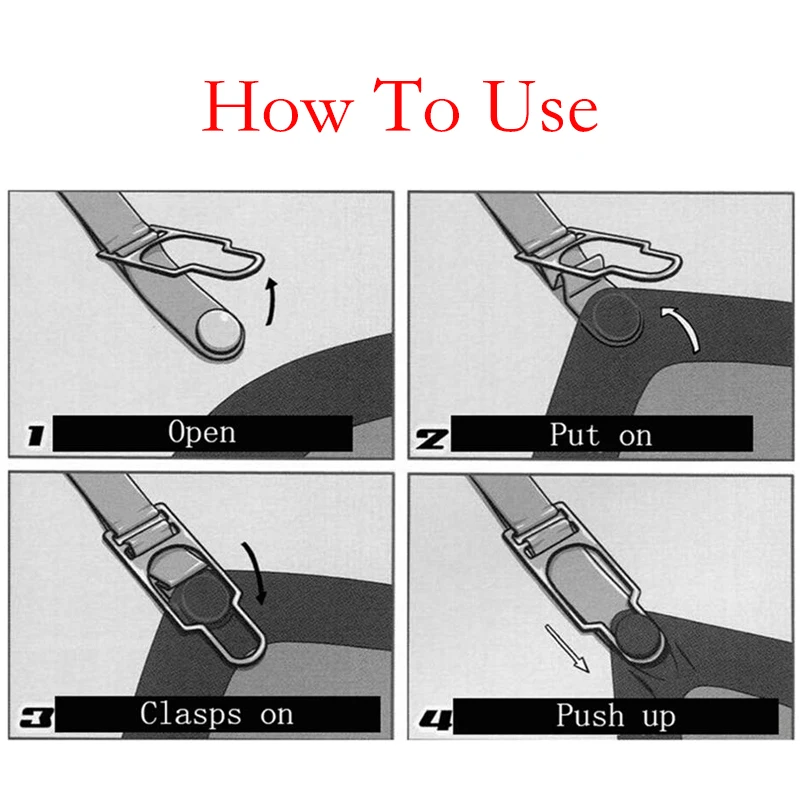 How To Use

1 Open

2 Put on

3 Clasps on

4 Push up