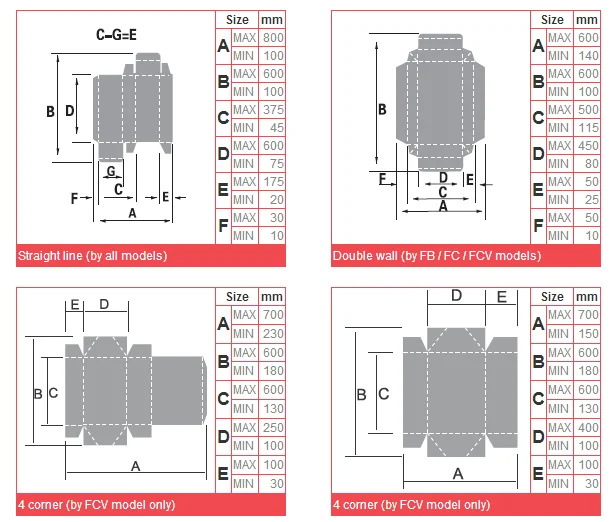 C=G=E

B D G C F E A

| Size | | mm |
|---|---|---|
| A | MAX | 800 |
| | MIN | 100 |
| B | MAX | 600 |
| | MIN | 100 |
| C | MAX | 375 |
| | MIN | 45 |
| D | MAX | 600 |
| | MIN | 75 |
| E | MAX | 175 |
| | MIN | 20 |
| F | MAX | 30 |
| | MIN | 10 |

Straight line (by all models)

B F D E C A

| Size | | mm |
|---|---|---|
| A | MAX | 600 |
| | MIN | 140 |
| B | MAX | 600 |
| | MIN | 100 |
| C | MAX | 500 |
| | MIN | 115 |
| D | MAX | 450 |
| | MIN | 80 |
| E | MAX | 50 |
| | MIN | 25 |
| F | MAX | 50 |
| | MIN | 10 |

Double wall (by FB / FC / FCV models)

E D B C A

| Size | | mm |
|---|---|---|
| A | MAX | 700 |
| | MIN | 230 |
| B | MAX | 600 |
| | MIN | 180 |
| C | MAX | 600 |
| | MIN | 130 |
| D | MAX | 250 |
| | MIN | 100 |
| E | MAX | 100 |
| | MIN | 30 |

4 corner (by FCV model only)

D E B C A

| Size | | mm |
|---|---|---|
| A | MAX | 700 |
| | MIN | 150 |
| B | MAX | 600 |
| | MIN | 180 |
| C | MAX | 600 |
| | MIN | 130 |
| D | MAX | 400 |
| | MIN | 100 |
| E | MAX | 100 |
| | MIN | 30 |

4 corner (by FCV model only)