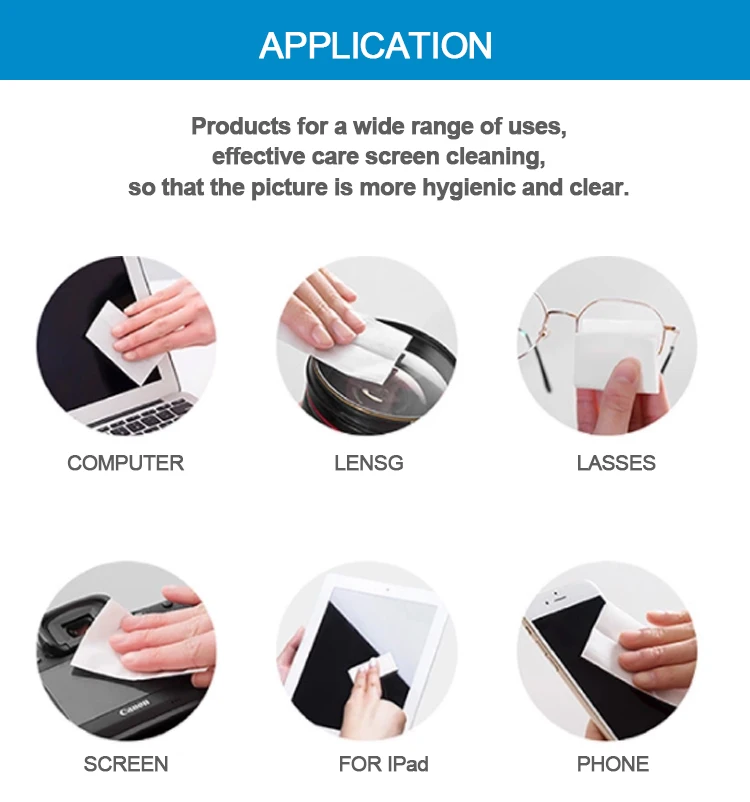 APPLICATION

Products for a wide range of uses, effective care screen cleaning, so that the picture is more hygienic and clear.

COMPUTER

LENSG

LASSES

Canon

SCREEN

FOR IPad

PHONE