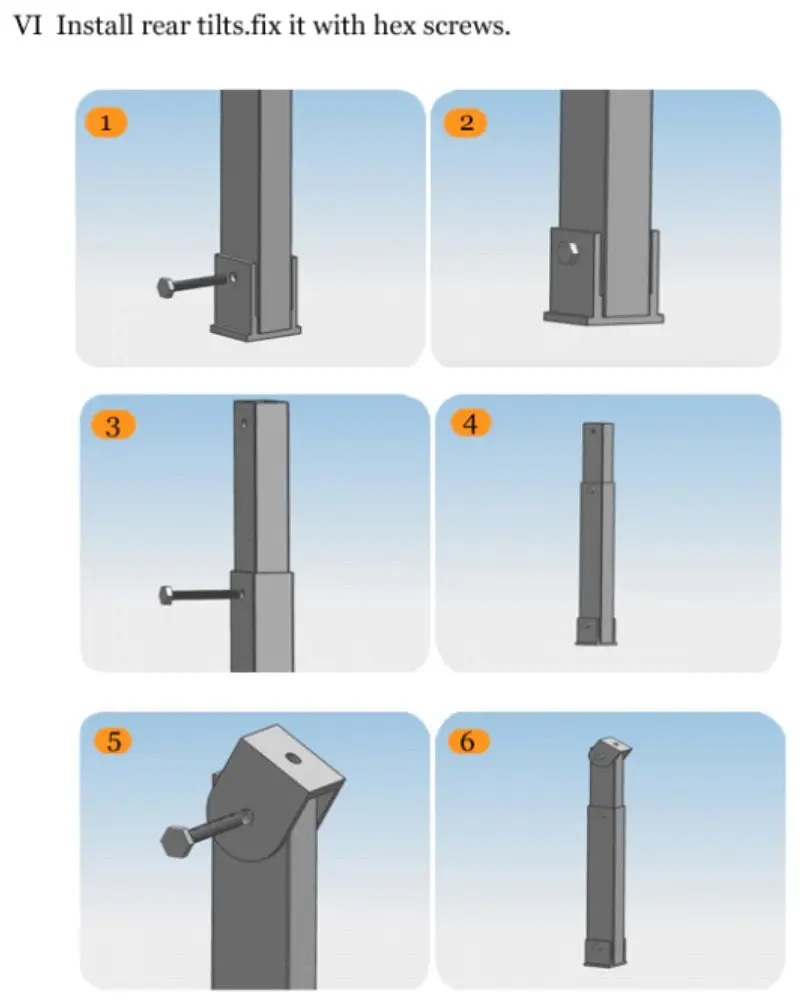 VI Install rear tilts.fix it with hex screws.

1

2

3

4

5

6