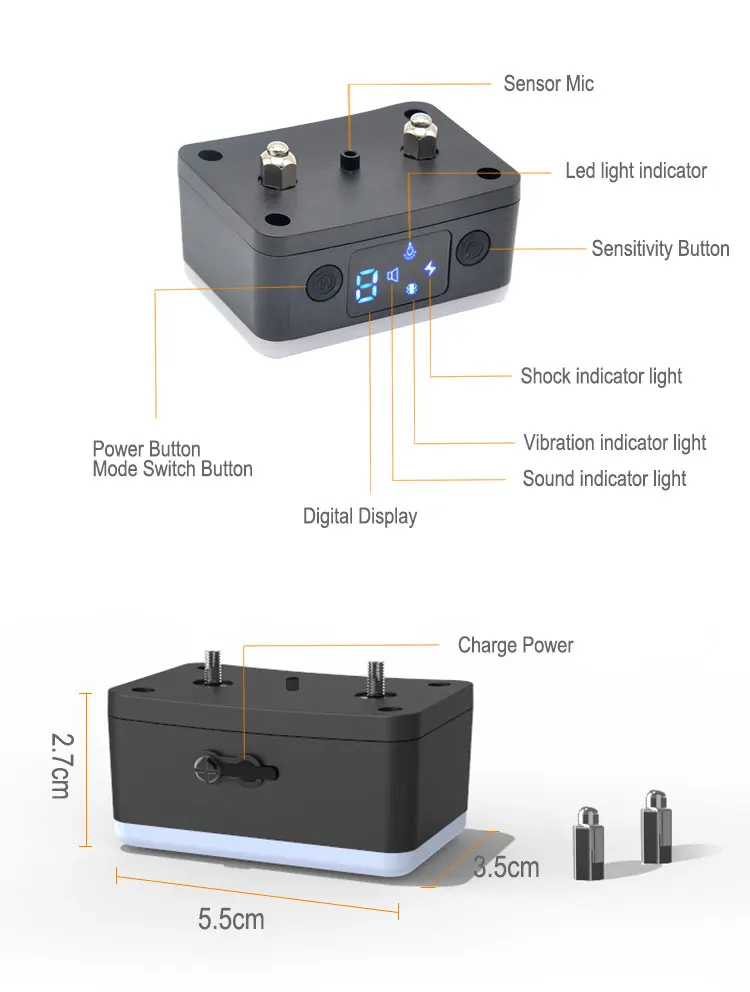 Sensor Mic

Led light indicator

Sensitivity Button

8

Shock indicator light

Vibration indicator light

Sound indicator light

Power Button
Mode Switch Button

Digital Display

Charge Power

2.7cm

3.5cm

5.5cm