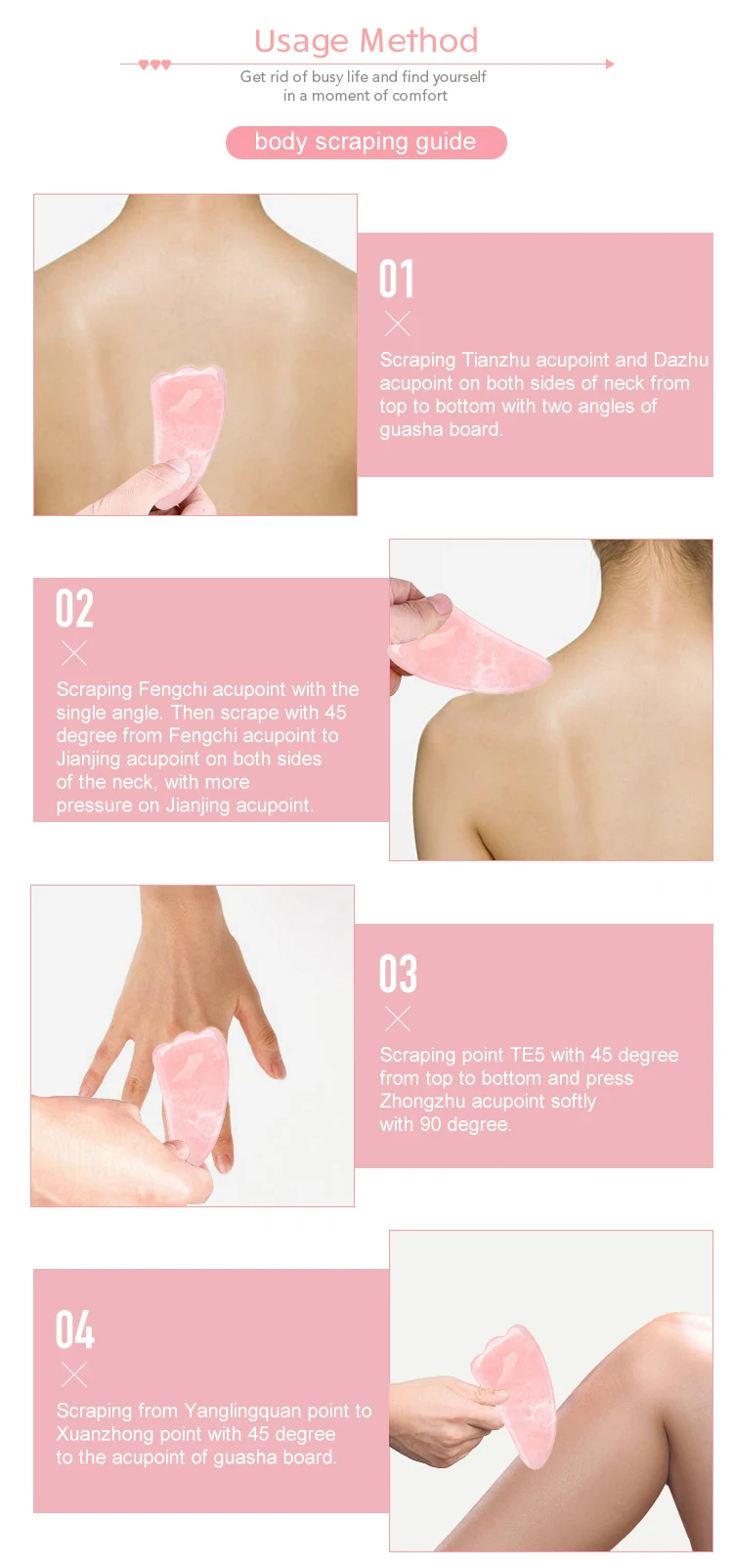 Usage Method

Get rid of busy life and find yourself in a moment of comfort

body scraping guide

01

Scraping Tianzhu acupoint and Dazhu acupoint on both sides of neck from top to bottom with two angles of guasha board.

02

Scraping Fengchi acupoint with the single angle. Then scrape with 45 degree from Fengchi acupoint to Jianjing acupoint on both sides of the neck, with more pressure on Jianjing acupoint.

03

Scraping point TE5 with 45 degree from top to bottom and press Zhongzhu acupoint softly with 90 degree.

04

Scraping from Yanglingquan point to Xuanzhong point with 45 degree to the acupoint of guasha board.