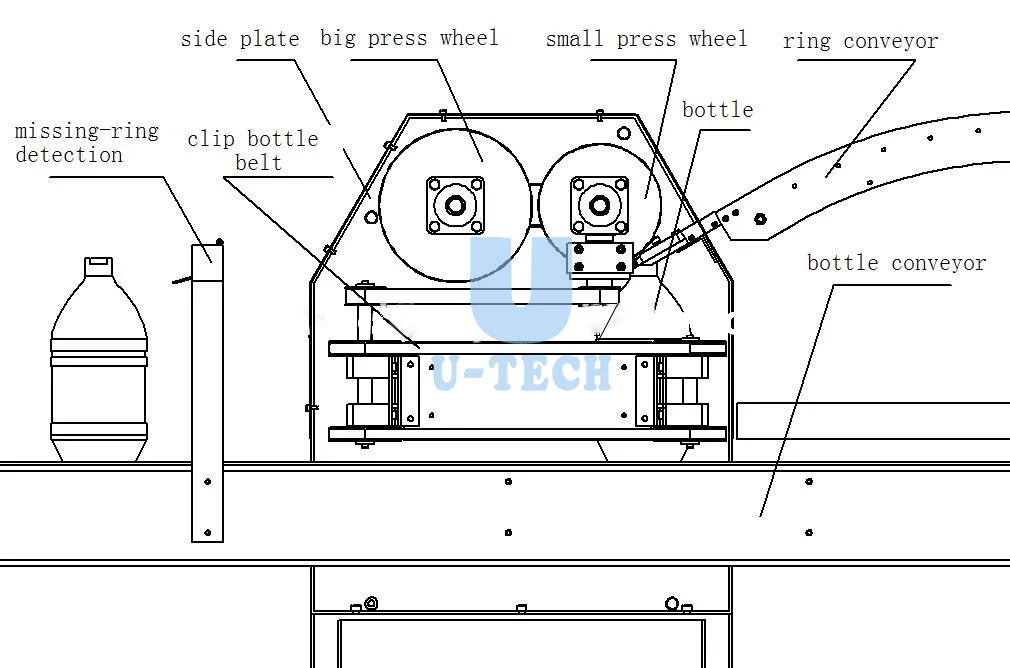 side plate

big press wheel

small press wheel

ring conveyor

missing-ring detection

clip bottle belt

bottle

bottle conveyor

U

U-TECH