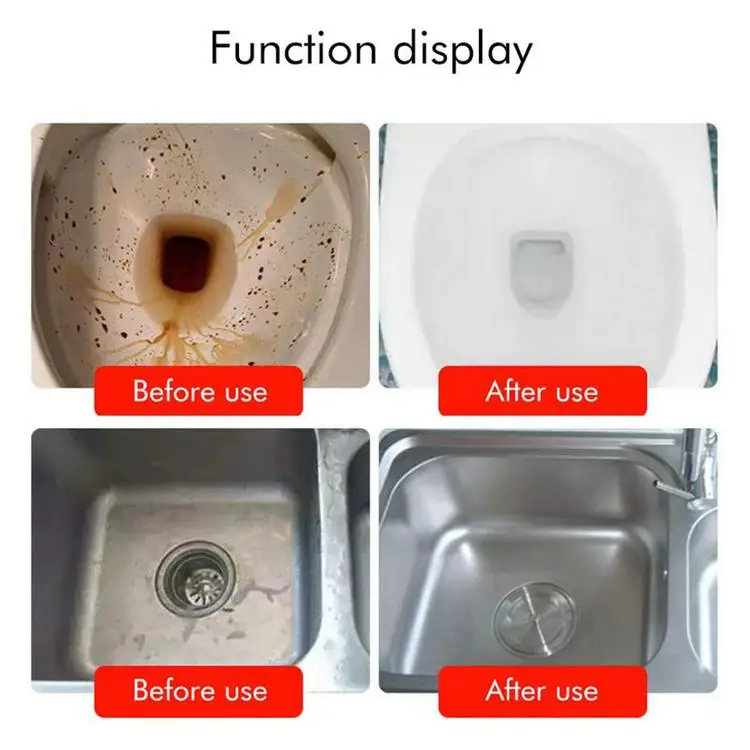 Function display

Before use

After use

Before use

After use