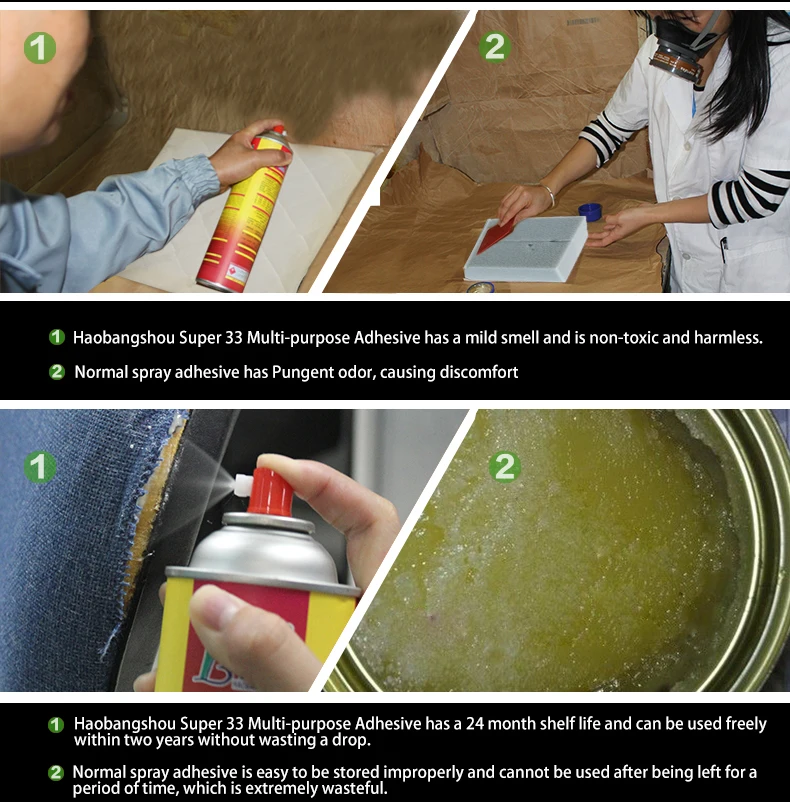 1

2

1 Haobangshou Super 33 Multi-purpose Adhesive has a mild smell and is non-toxic and harmless.

2 Normal spray adhesive has Pungent odor, causing discomfort

1

2

1 Haobangshou Super 33 Multi-purpose Adhesive has a 24 month shelf life and can be used freely within two years without wasting a drop.

2 Normal spray adhesive is easy to be stored improperly and cannot be used after being left for a period of time, which is extremely wasteful.