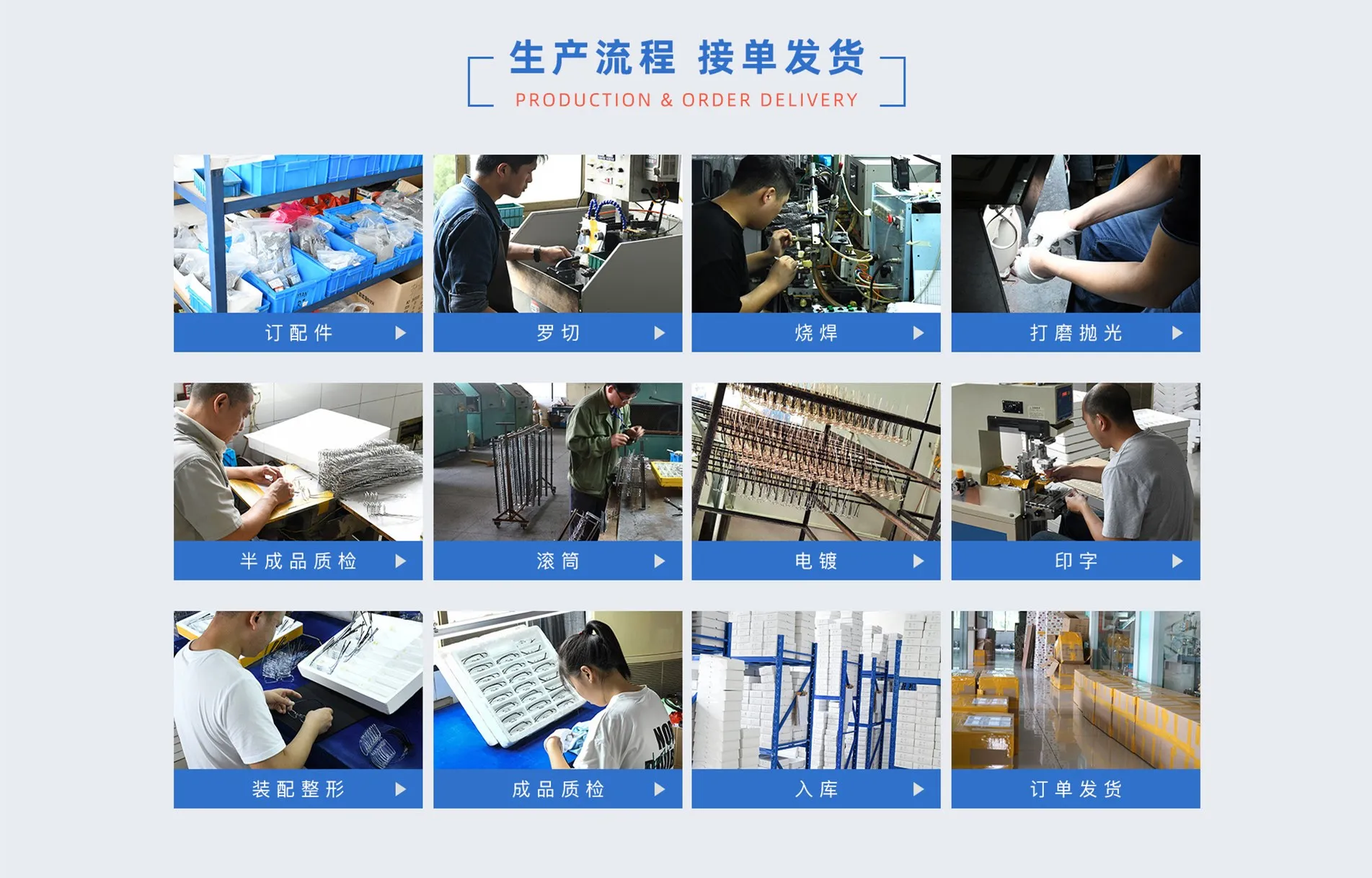 生产流程 接单发货
PRODUCTION & ORDER DELIVERY

订配件

罗切

烧焊

打磨抛光

半成品质检

滚筒

电镀

印字

装配整形

成品质检

入库

订单发货