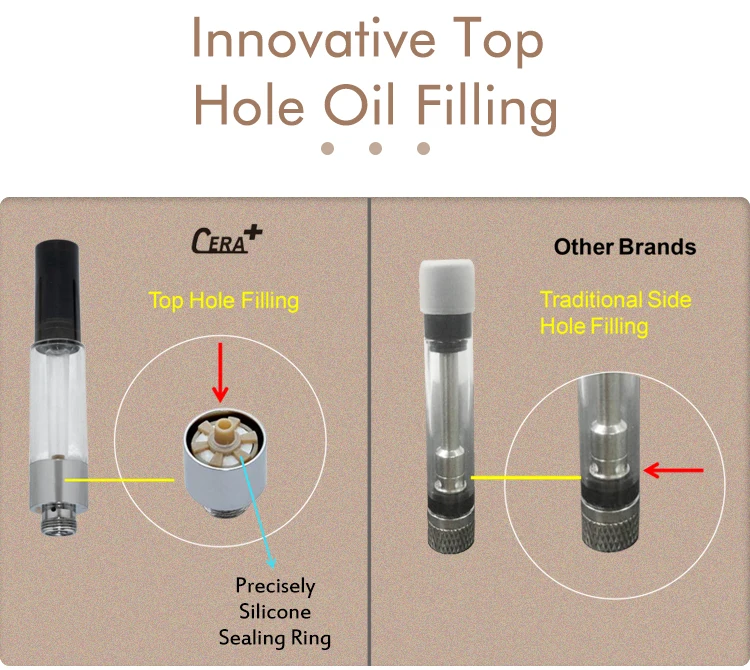 Innovative Top Hole Oil Filling

CERA+

Top Hole Filling

Precisely Silicone Sealing Ring

Other Brands

Traditional Side Hole Filling