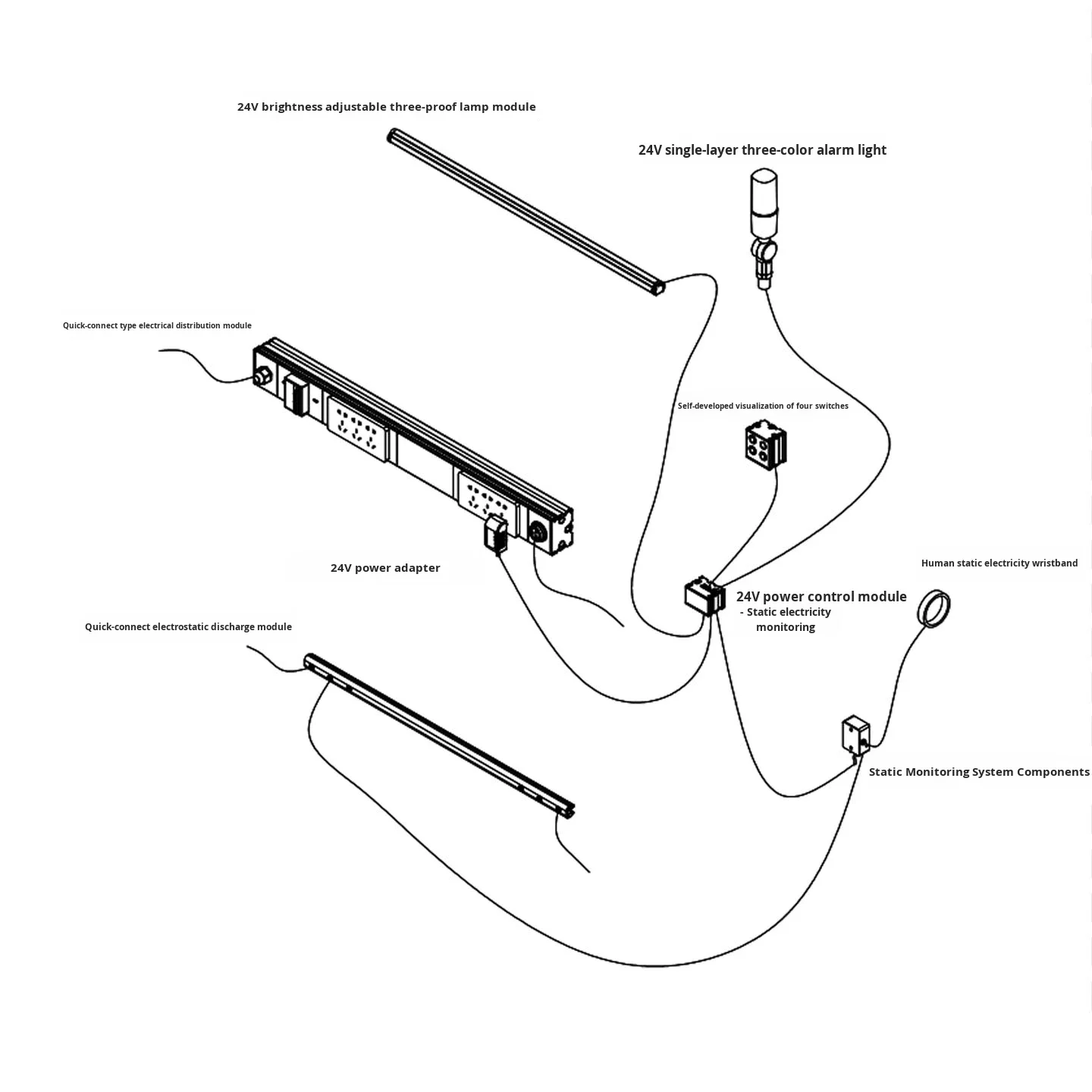 24V brightness adjustable three-proof lamp module

24V single-layer three-color alarm light

Quick-connect type electrical distribution module

Self-developed visualization of four switches

24V power adapter

Human static electricity wristband

24V power control module
- Static electricity monitoring

Quick-connect electrostatic discharge module

Static Monitoring System Components