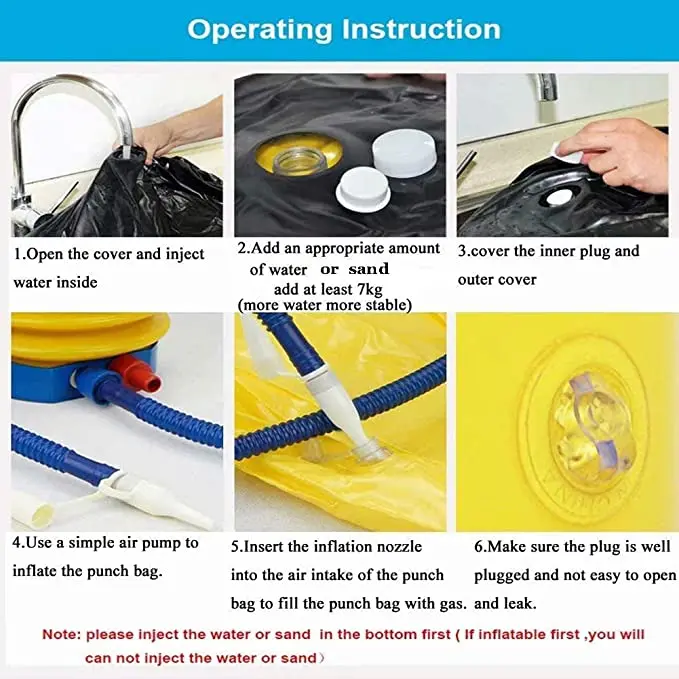 Operating Instruction

1.Open the cover and inject water inside

2.Add an appropriate amount of water or sand add at least 7kg (more water more stable)

3.cover the inner plug and outer cover

4.Use a simple air pump to inflate the punch bag.

5.Insert the inflation nozzle into the air intake of the punch bag to fill the punch bag with gas.

6.Make sure the plug is well plugged and not easy to open and leak.

Note: please inject the water or sand in the bottom first ( If inflatable first ,you will can not inject the water or sand)