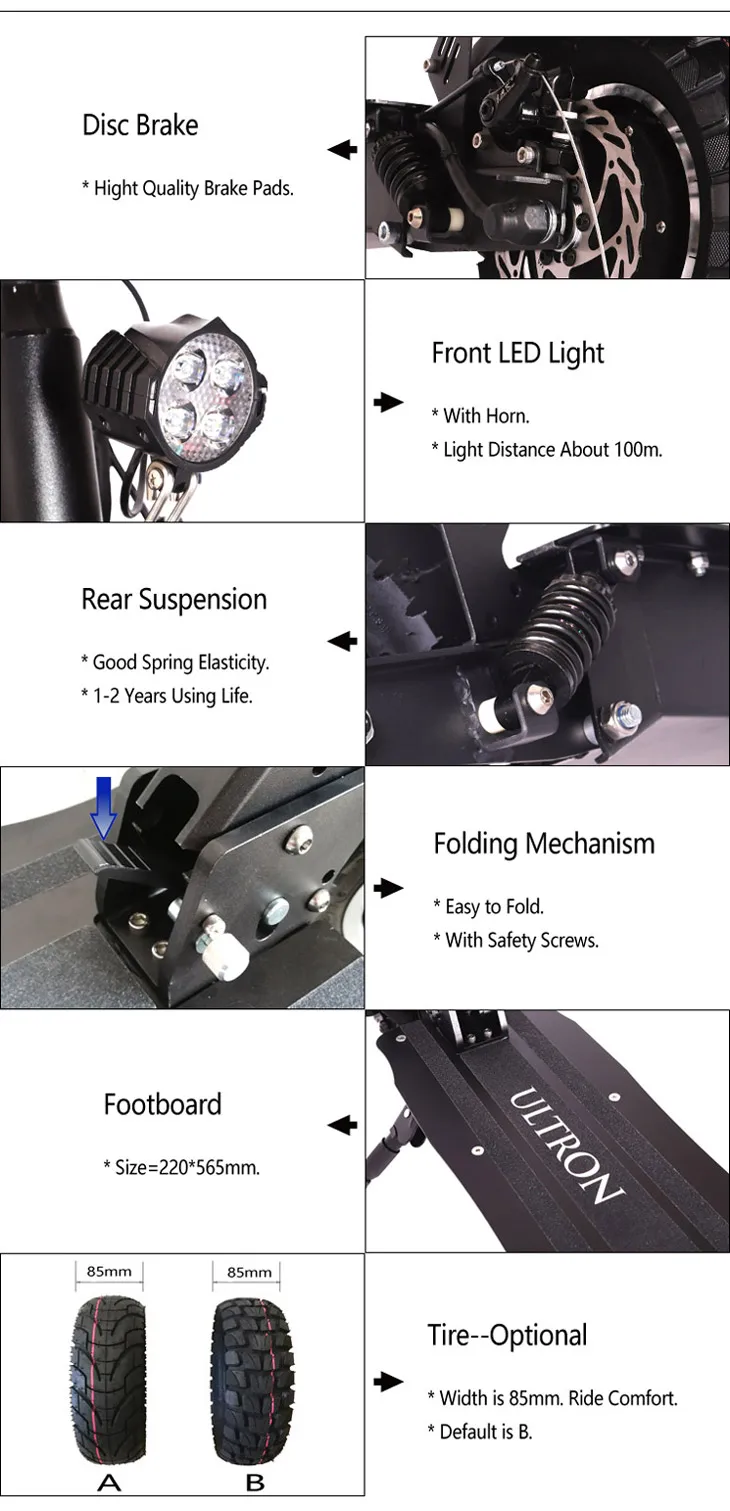 Disc Brake

* Hight Quality Brake Pads.

Front LED Light

* With Horn.

* Light Distance About 100m.

Rear Suspension

* Good Spring Elasticity.

* 1-2 Years Using Life.

Folding Mechanism

* Easy to Fold.

* With Safety Screws.

Footboard

* Size=220*565mm.

ULTRON

85mm

85mm

A

B

Tire--Optional

* Width is 85mm. Ride Comfort.

* Default is B.