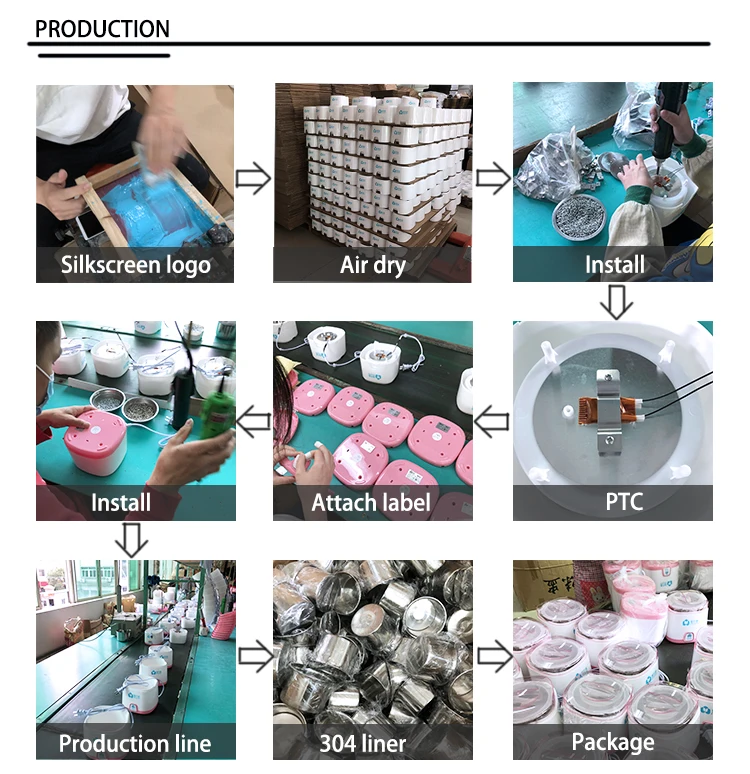 PRODUCTION

Silkscreen logo

Air dry

Install

PTC

Attach label

Install

Production line

304 liner

Package