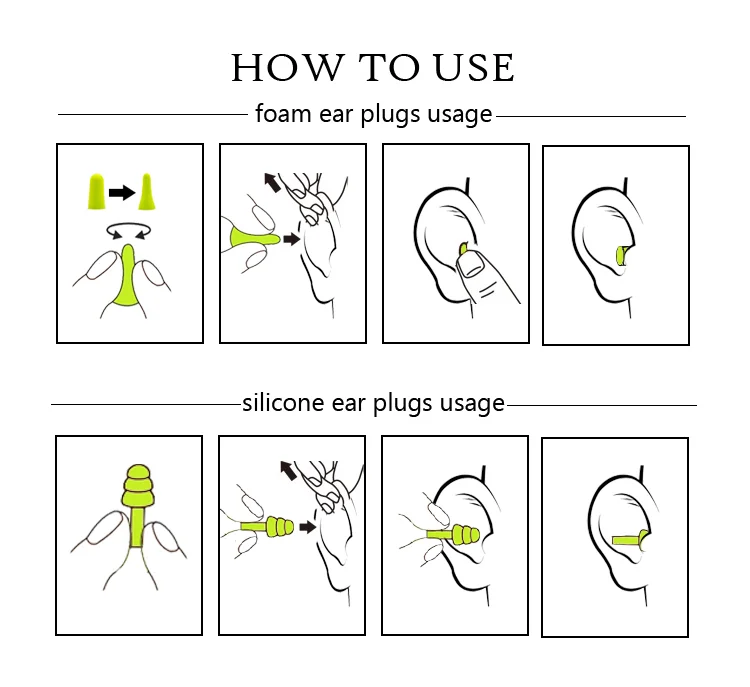 HOW TO USE

foam ear plugs usage

silicone ear plugs usage