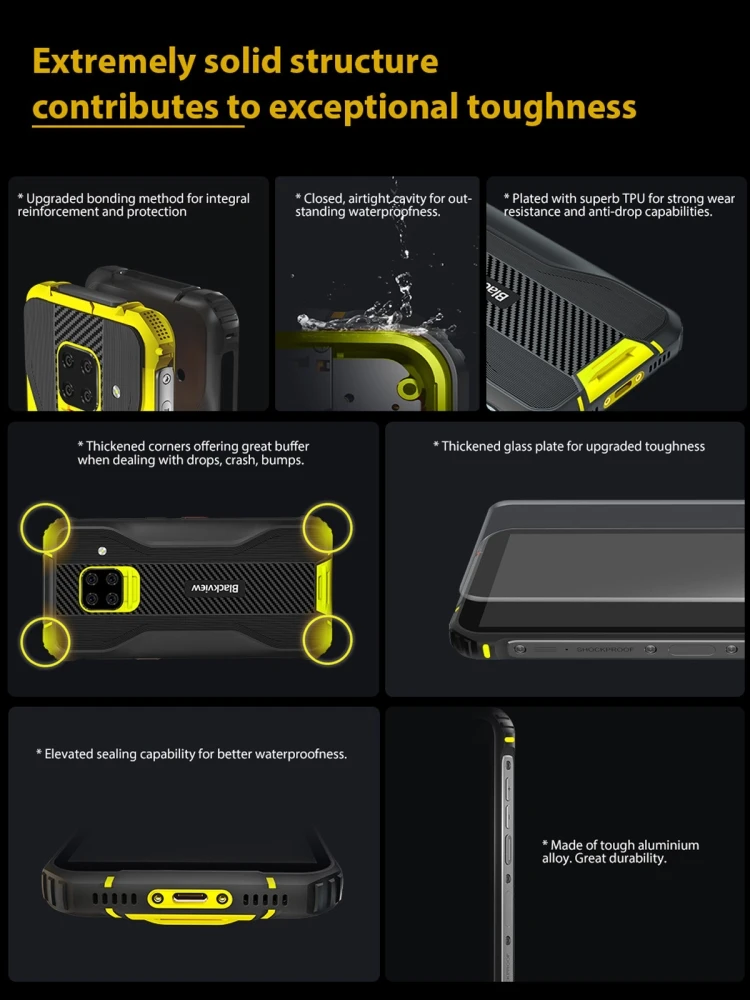 Extremely solid structure contributes to exceptional toughness

* Upgraded bonding method for integral reinforcement and protection

* Closed, airtight cavity for outstanding waterproofness.

* Plated with superb TPU for strong wear resistance and anti-drop capabilities.

Blackview

* Thickened corners offering great buffer when dealing with drops, crash, bumps.

Blackview

* Thickened glass plate for upgraded toughness

SHOCKPROOF

* Elevated sealing capability for better waterproofness.

* Made of tough aluminium alloy. Great durability.