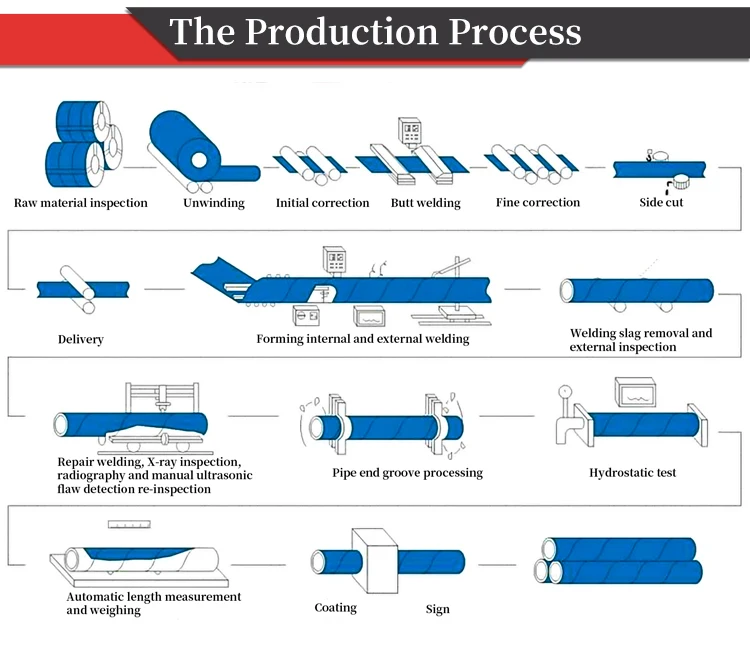 The Production Process

Raw material inspection

Unwinding

Initial correction

Butt welding

Fine correction

Side cut

Delivery

Forming internal and external welding

Welding slag removal and external inspection

Repair welding, X-ray inspection, radiography and manual ultrasonic flaw detection re-inspection

Pipe end groove processing

Hydrostatic test

Automatic length measurement and weighing

Coating

Sign