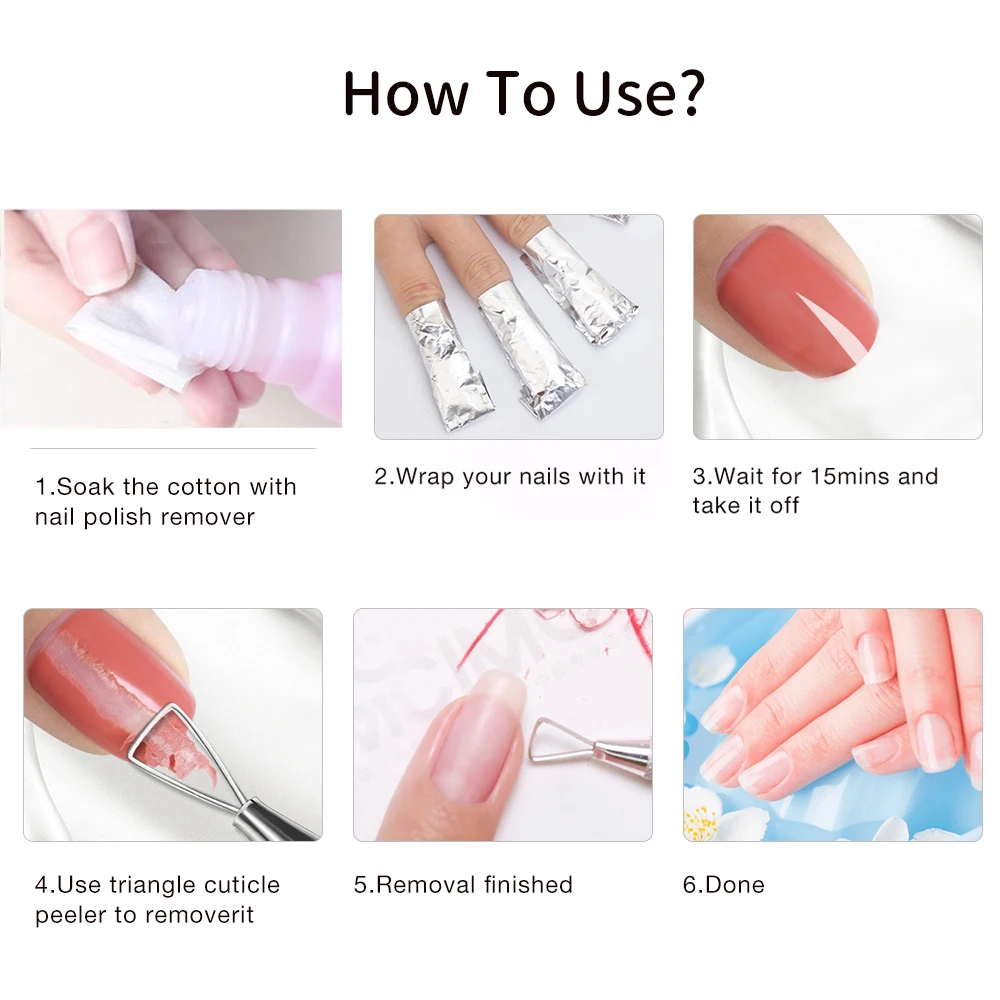 How To Use?

1.Soak the cotton with nail polish remover

2.Wrap your nails with it

3.Wait for 15mins and take it off

4.Use triangle cuticle peeler to removerit

5.Removal finished

6.Done