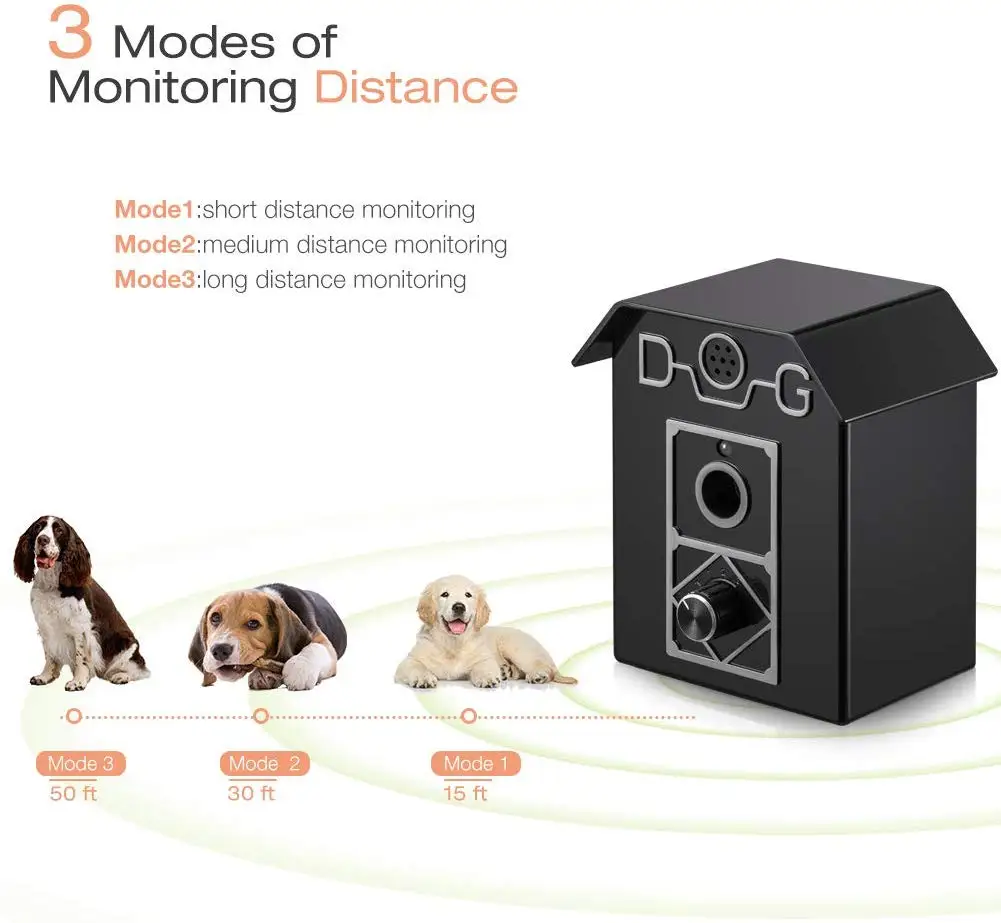 3 Modes of Monitoring Distance

Mode1:short distance monitoring
Mode2:medium distance monitoring
Mode3:long distance monitoring

D G

Mode 3
50 ft

Mode 2
30 ft

Mode 1
15 ft