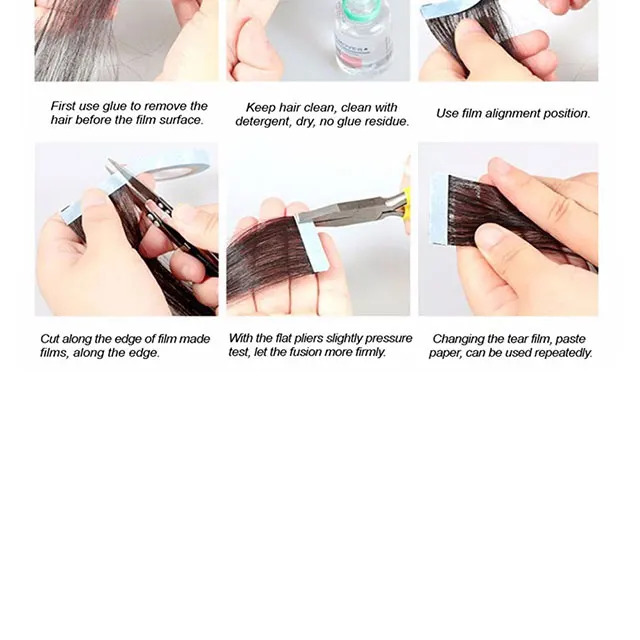 First use glue to remove the hair before the film surface.

Keep hair clean, clean with detergent, dry, no glue residue.

Use film alignment position.

Cut along the edge of film made films, along the edge.

With the flat pliers slightly pressure test, let the fusion more firmly.

Changing the tear film, paste paper, can be used repeatedly.