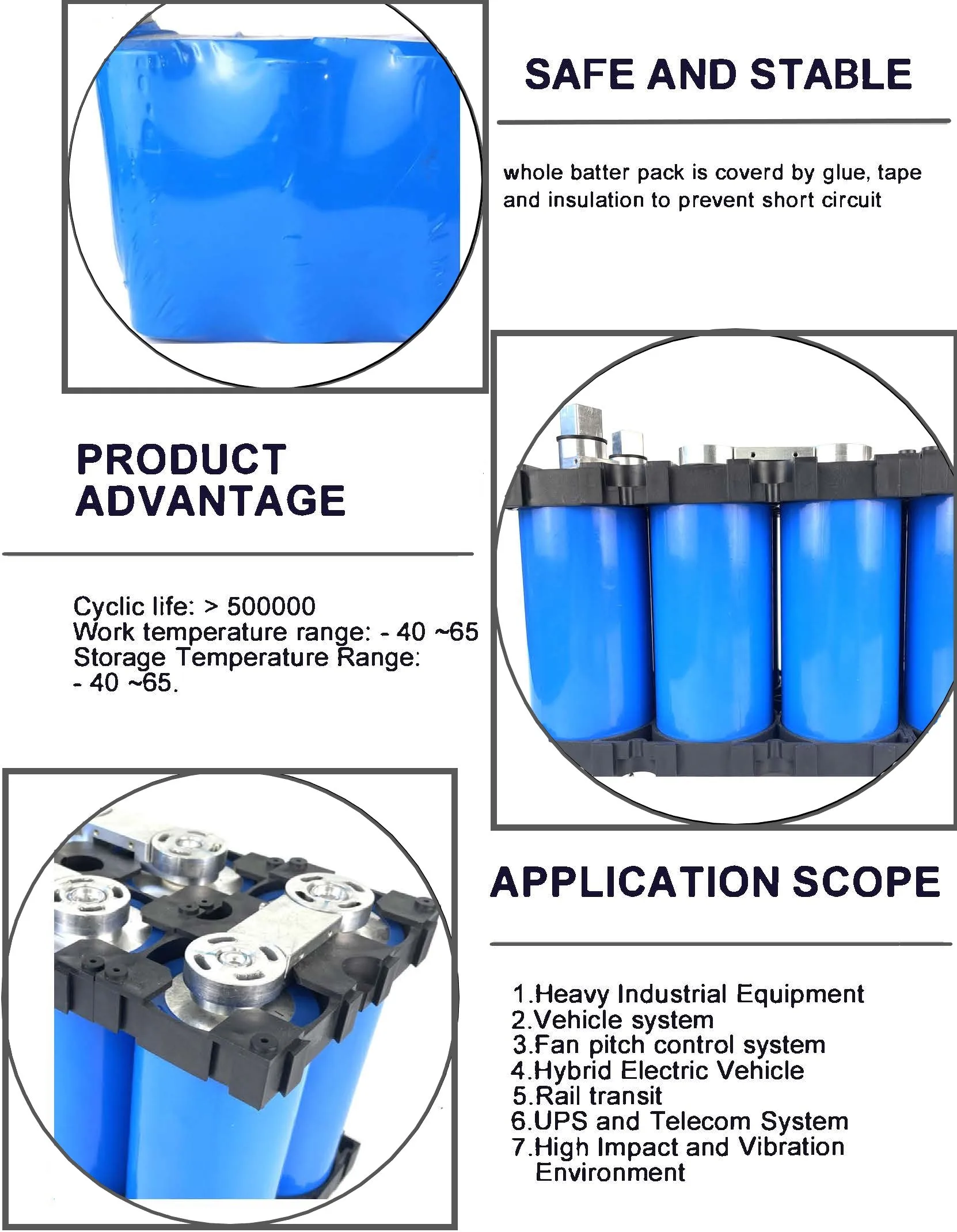 SAFE AND STABLE

whole batter pack is coverd by glue, tape and insulation to prevent short circuit

PRODUCT ADVANTAGE

Cyclic life: > 500000
Work temperature range: - 40 ~65
Storage Temperature Range:
- 40 ~65.

APPLICATION SCOPE

1.Heavy Industrial Equipment
2.Vehicle system
3.Fan pitch control system
4.Hybrid Electric Vehicle
5.Rail transit
6.UPS and Telecom System
7.High Impact and Vibration Environment