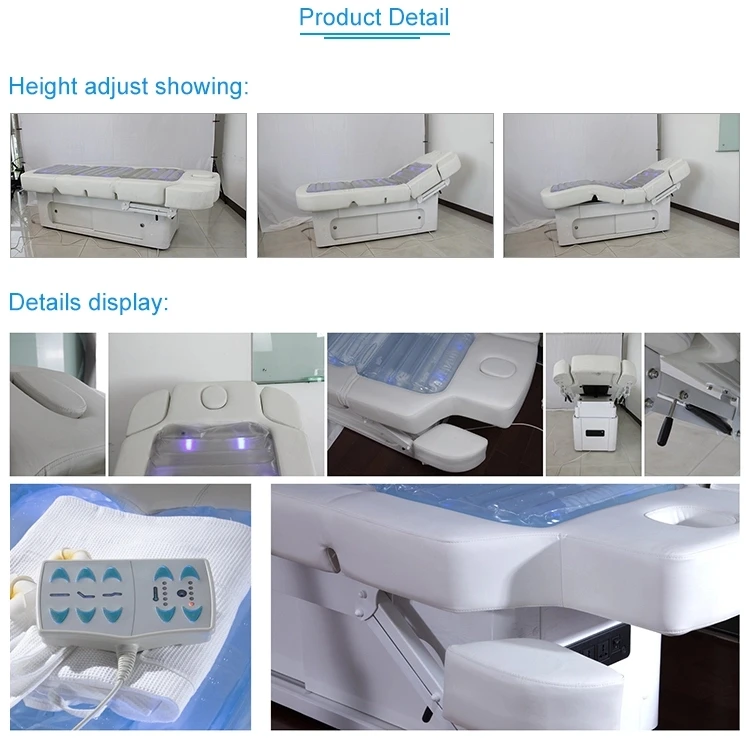 Product Detail

Height adjust showing:

Details display: