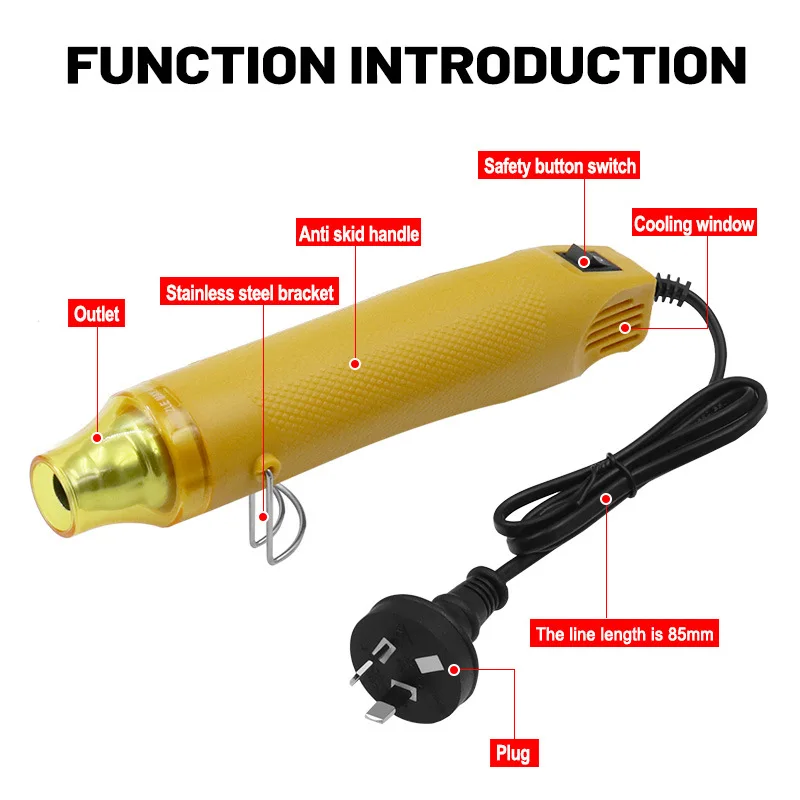 FUNCTION INTRODUCTION

Safety button switch

Cooling window

Anti skid handle

Stainless steel bracket

Outlet

The line length is 85mm

Plug