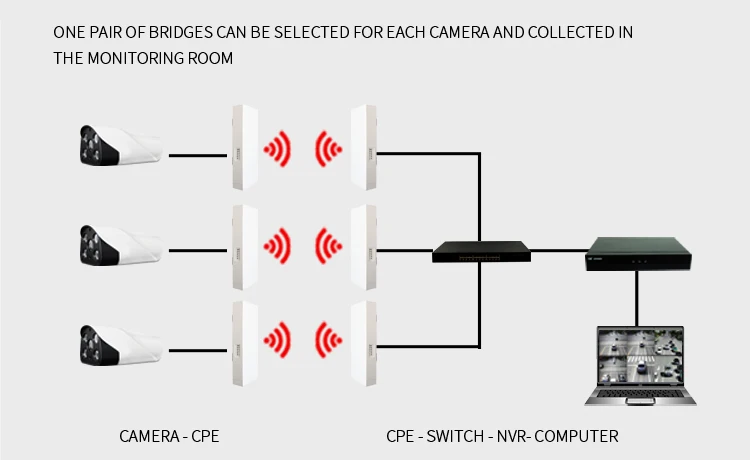 ONE PAIR OF BRIDGES CAN BE SELECTED FOR EACH CAMERA AND COLLECTED IN THE MONITORING ROOM

CAMERA - CPE

CPE - SWITCH - NVR- COMPUTER