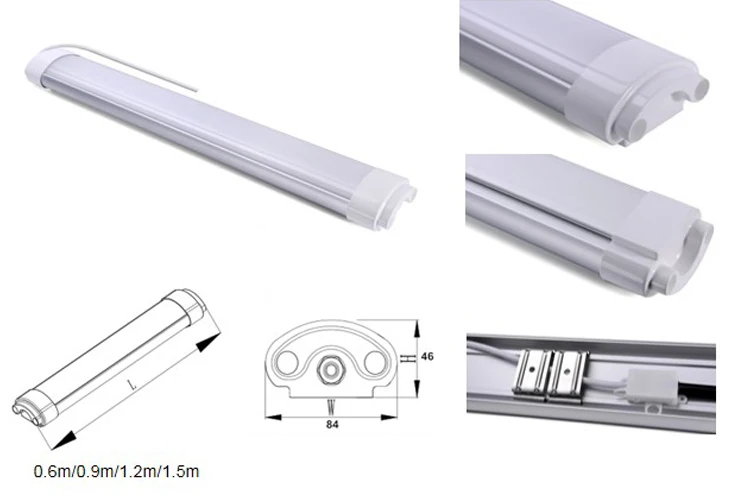 L

0.6m/0.9m/1.2m/1.5m

H 46

W 84