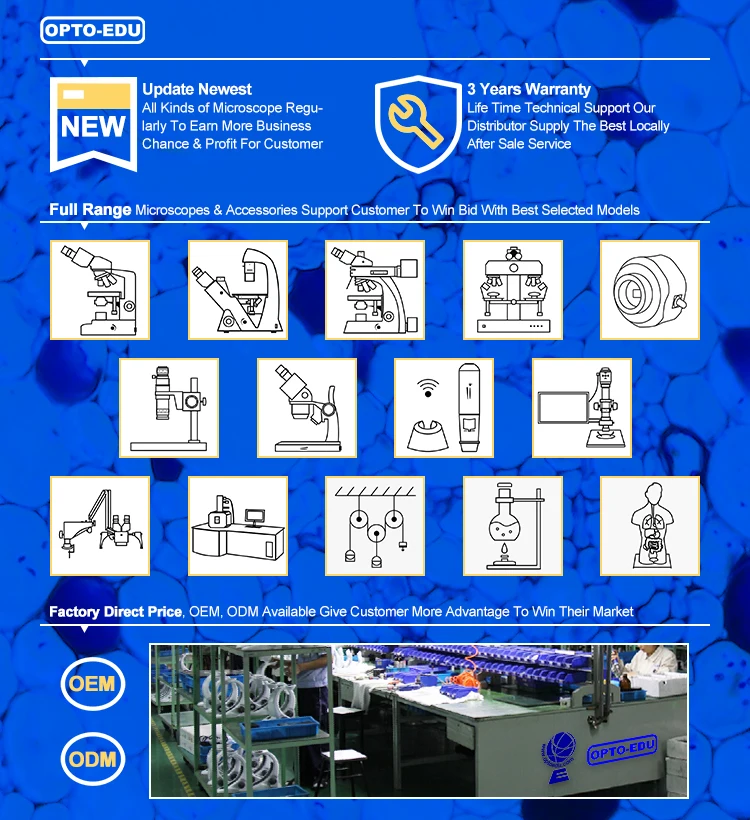 OPTO-EDU

NEW

Update Newest
All Kinds of Microscope Regularly To Earn More Business Chance & Profit For Customer

3 Years Warranty
Life Time Technical Support Our Distributor Supply The Best Locally After Sale Service

Full Range Microscopes & Accessories Support Customer To Win Bid With Best Selected Models

Factory Direct Price, OEM, ODM Available Give Customer More Advantage To Win Their Market

OEM

ODM

OPTO-EDU