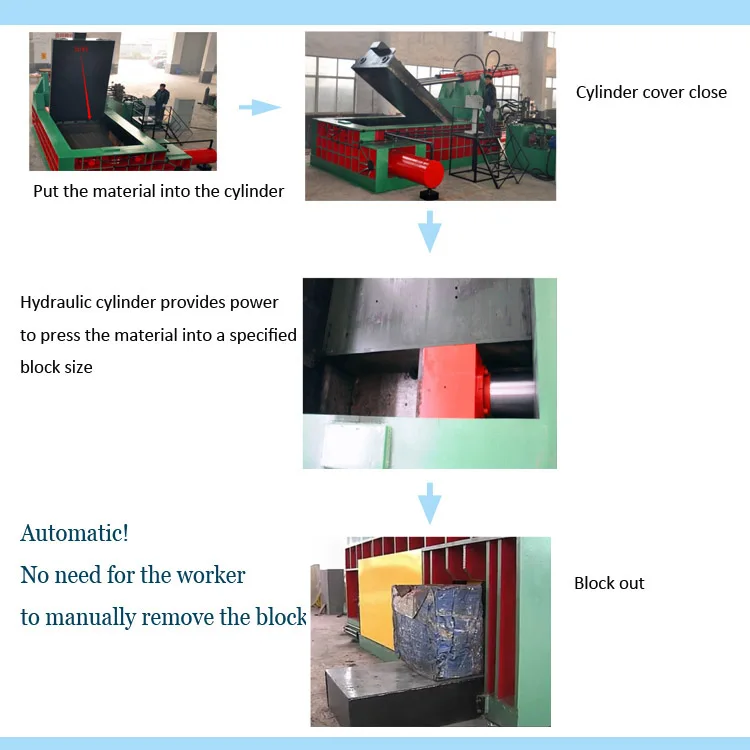 Put the material into the cylinder

Cylinder cover close

Hydraulic cylinder provides power to press the material into a specified block size

Automatic!
No need for the worker
to manually remove the block

Block out