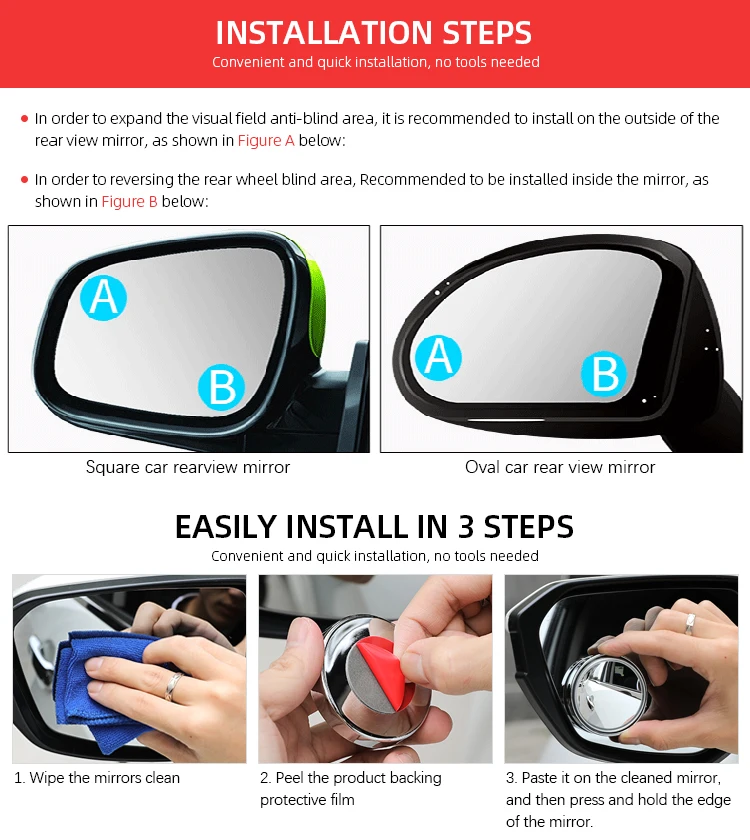 INSTALLATION STEPS
Convenient and quick installation, no tools needed

• In order to expand the visual field anti-blind area, it is recommended to install on the outside of the rear view mirror, as shown in Figure A below:

• In order to reversing the rear wheel blind area, Recommended to be installed inside the mirror, as shown in Figure B below:

A
B
Square car rearview mirror

A
B
Oval car rear view mirror

EASILY INSTALL IN 3 STEPS
Convenient and quick installation, no tools needed

1. Wipe the mirrors clean

2. Peel the product backing protective film

3. Paste it on the cleaned mirror, and then press and hold the edge of the mirror.