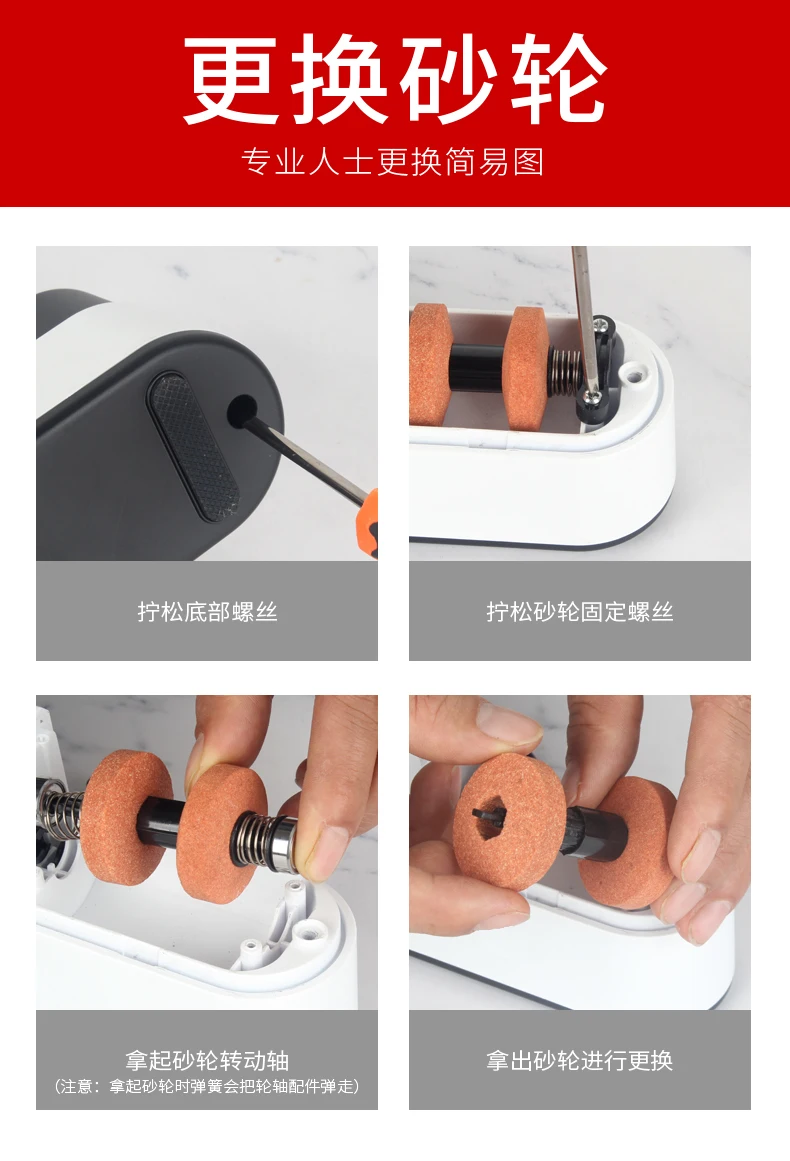 更换砂轮

专业人士更换简易图

拧松底部螺丝

拧松砂轮固定螺丝

拿起砂轮转动轴
（注意：拿起砂轮时弹簧会把轮轴配件弹走）

拿出砂轮进行更换