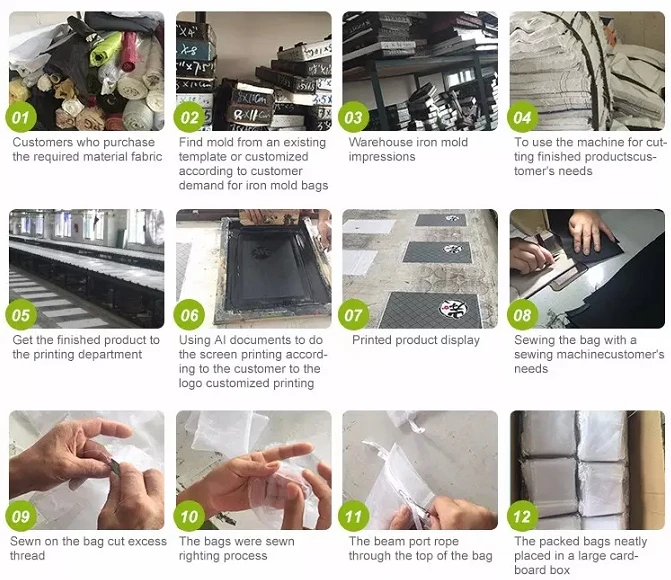 01
Customers who purchase the required material fabric

02
Find mold from an existing template or customized according to customer demand for iron mold bags

03
Warehouse iron mold impressions

04
To use the machine for cutting finished productscustomer's needs

05
Get the finished product to the printing department

06
Using AI documents to do the screen printing according to the customer to the logo customized printing

07
Printed product display

08
Sewing the bag with a sewing machinecustomer's needs

09
Sewn on the bag cut excess thread

10
The bags were sewn righting process

11
The beam port rope through the top of the bag

12
The packed bags neatly placed in a large cardboard box