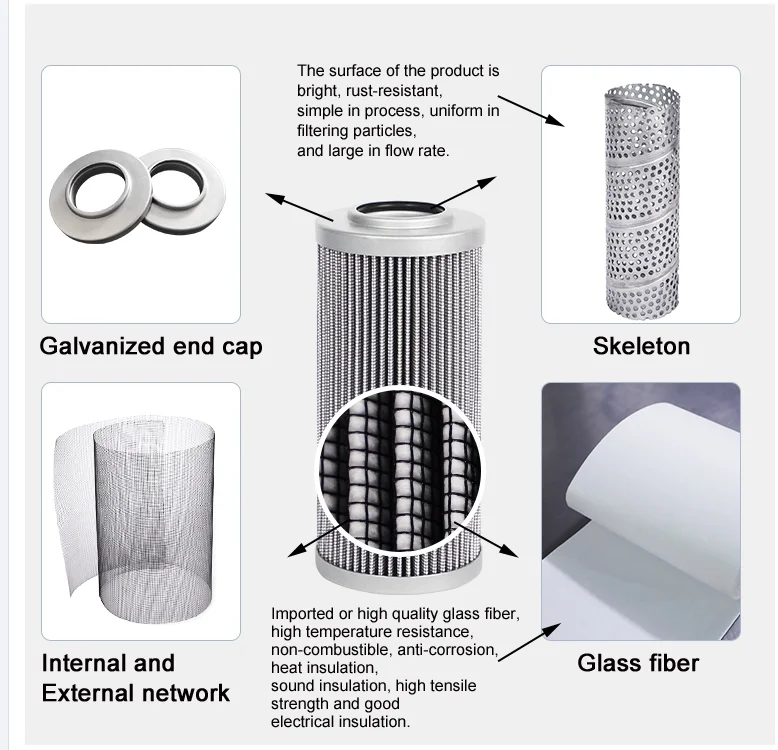 The surface of the product is bright, rust-resistant, simple in process, uniform in filtering particles, and large in flow rate.

Galvanized end cap

Skeleton

Internal and External network

Imported or high quality glass fiber, high temperature resistance, non-combustible, anti-corrosion, heat insulation, sound insulation, high tensile strength and good electrical insulation.

Glass fiber