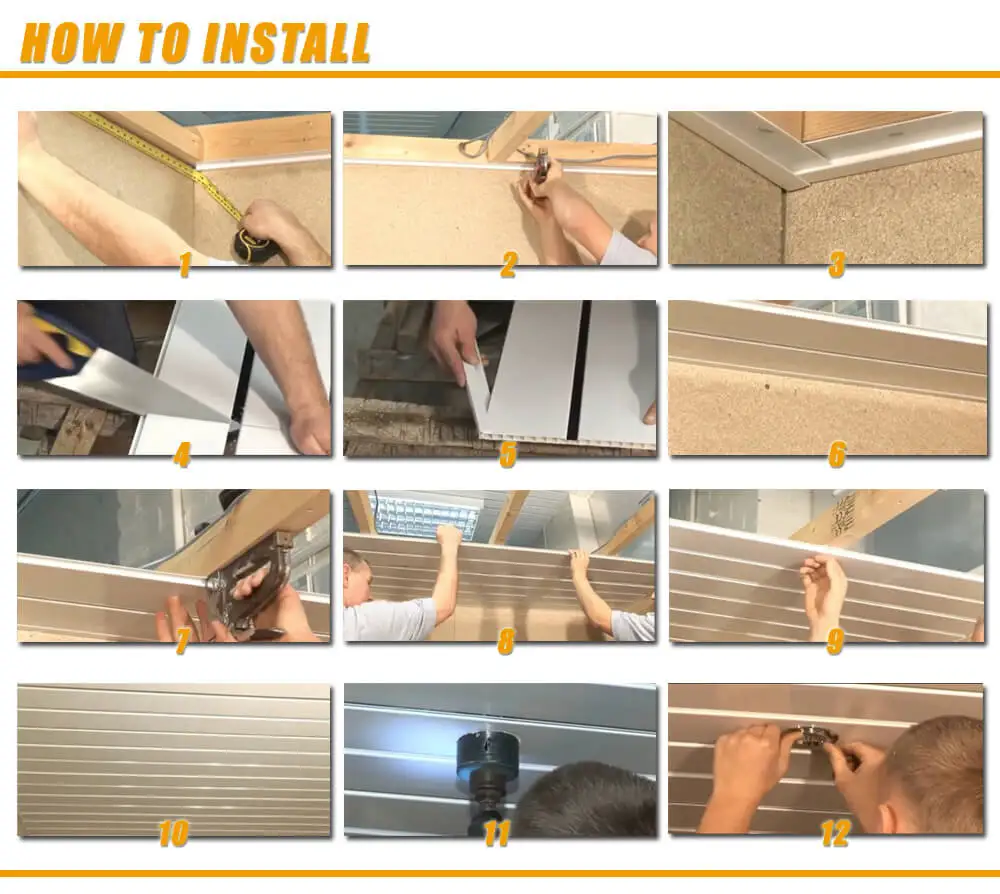 HOW TO INSTALL

1

2

3

4

5

6

7

8

9

10

11

12