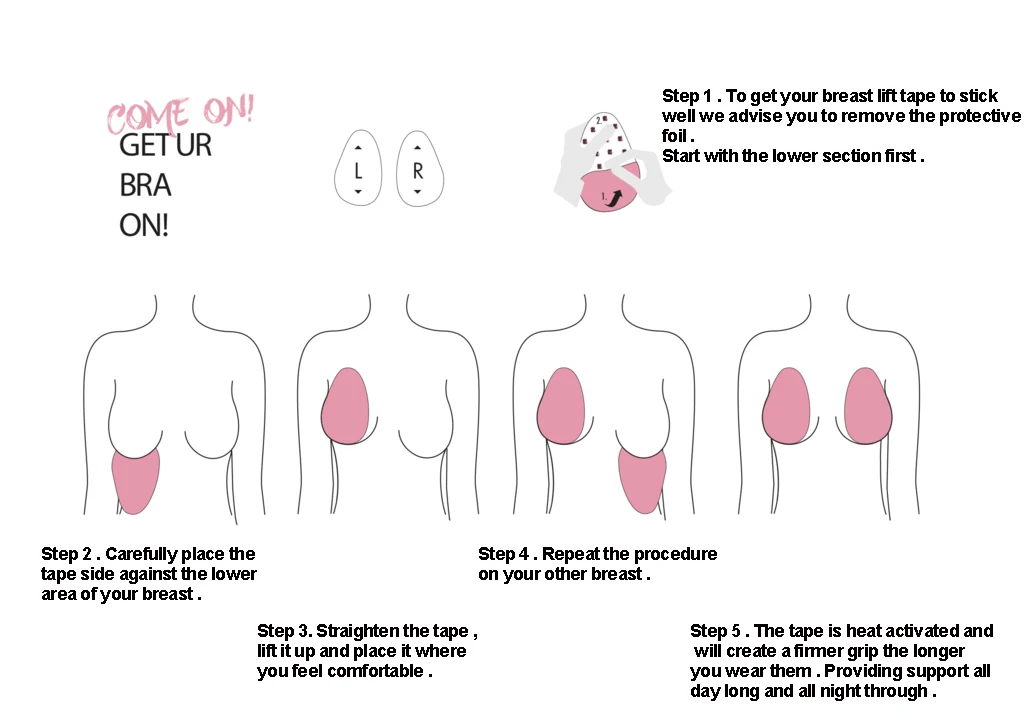 COME ON!
GET UR
BRA
ON!

L

R

2

1

Step 1 . To get your breast lift tape to stick well we advise you to remove the protective foil .
Start with the lower section first .

Step 2 . Carefully place the tape side against the lower area of your breast .

Step 3. Straighten the tape , lift it up and place it where you feel comfortable .

Step 4 . Repeat the procedure on your other breast .

Step 5 . The tape is heat activated and will create a firmer grip the longer you wear them . Providing support all day long and all night through .