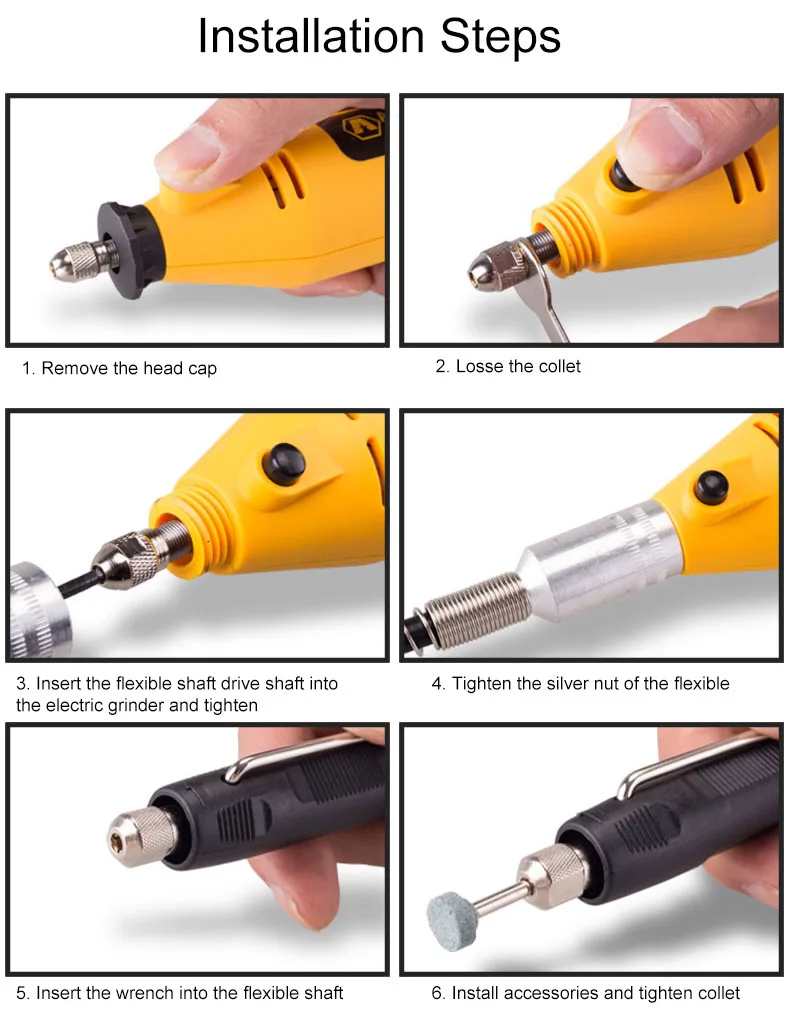 Installation Steps

1. Remove the head cap

2. Losse the collet

3. Insert the flexible shaft drive shaft into the electric grinder and tighten

4. Tighten the silver nut of the flexible

5. Insert the wrench into the flexible shaft

6. Install accessories and tighten collet